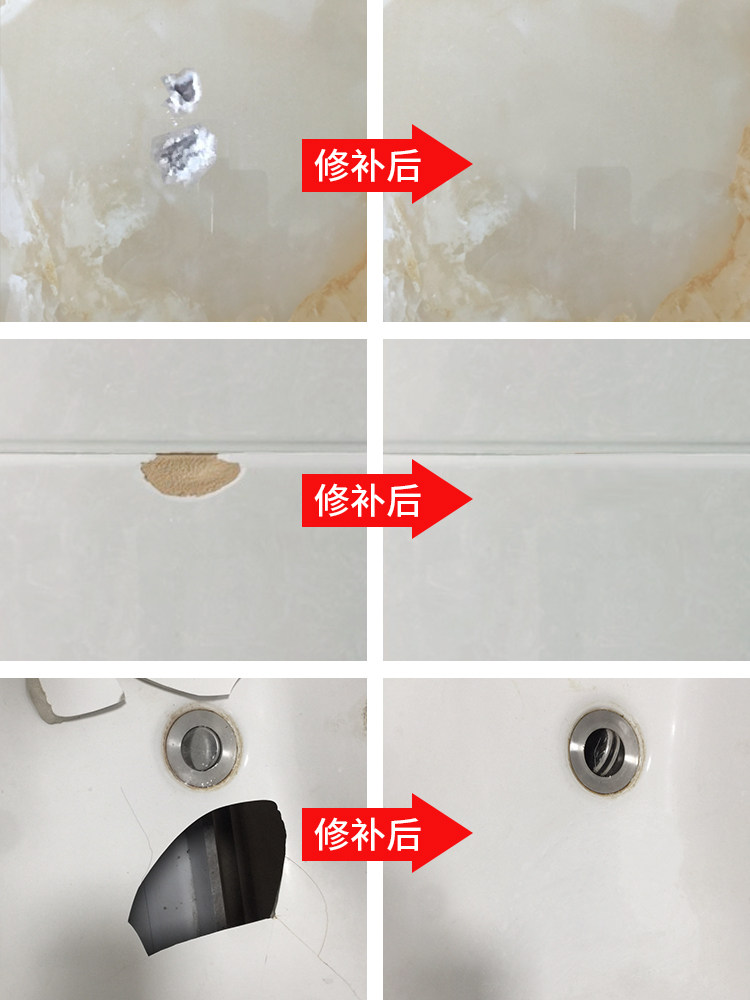 修补后

修补后

修补后