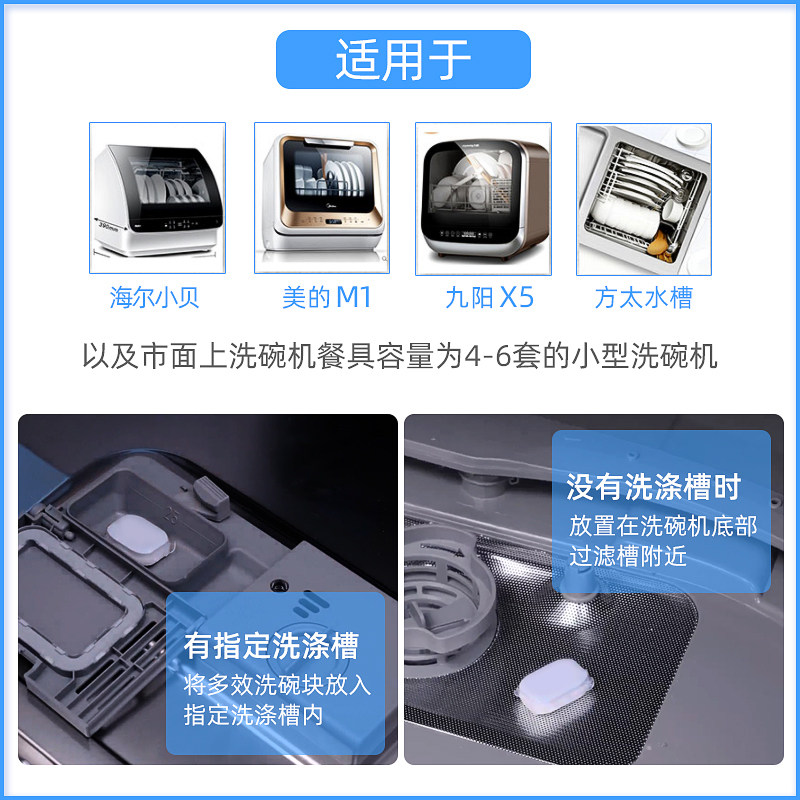 适用于

海尔小贝

美的 M1

九阳 X5

方太水槽

以及市面上洗碗机餐具容量为4-6套的小型洗碗机

有指定洗涤槽
将多效洗碗块放入指定洗涤槽内

没有洗涤槽时
放置在洗碗机底部过滤槽附近