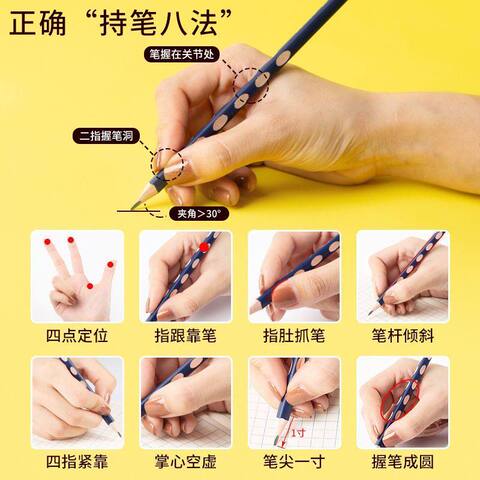 正确“持笔八法”

笔握在关节处

二指握笔洞

夹角＞30°

四点定位

指跟靠笔

指肚抓笔

笔杆倾斜

四指紧靠

掌心空虚

1寸

笔尖一寸

握笔成圆