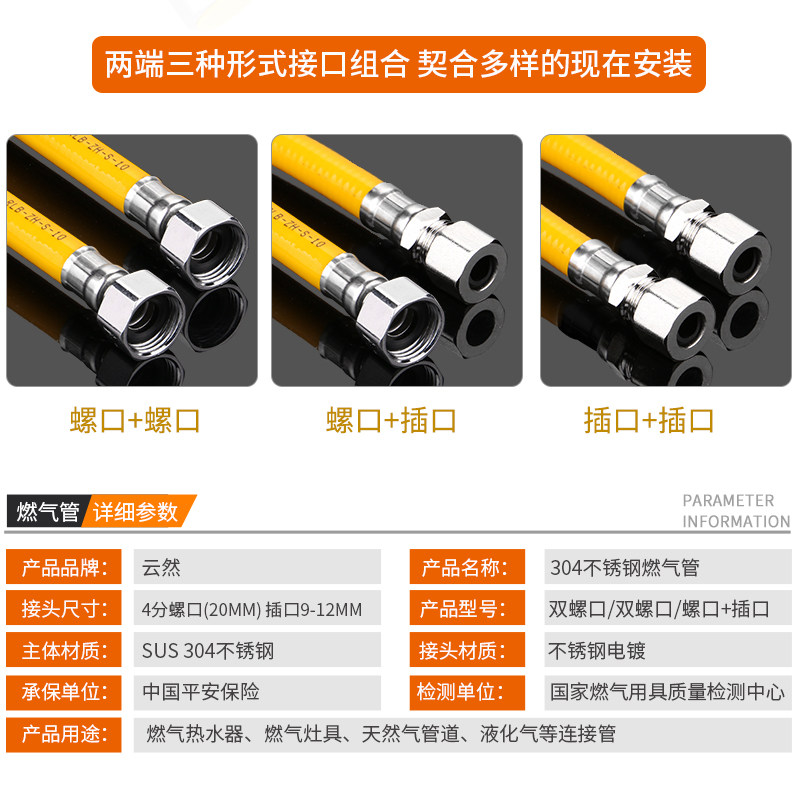 两端三种形式接口组合 契合多样的现在安装

RLB-ZH-S-10

RLB-ZH-S-10

RLB-ZH-S-10

螺口+螺口

螺口+插口

插口+插口

燃气管 详细参数

PARAMETER INFORMATION

| 产品品牌： | 云然 | 产品名称： | 304不锈钢燃气管 |
|---|---|---|---|
| 接头尺寸： | 4分螺口(20MM) 插口9-12MM | 产品型号： | 双螺口/双螺口/螺口+插口 |
| 主体材质： | SUS 304不锈钢 | 接头材质： | 不锈钢电镀 |
| 承保单位： | 中国平安保险 | 检测单位： | 国家燃气用具质量检测中心 |
| 产品用途： | 燃气热水器、燃气灶具、天然气管道、液化气等连接管 | | |