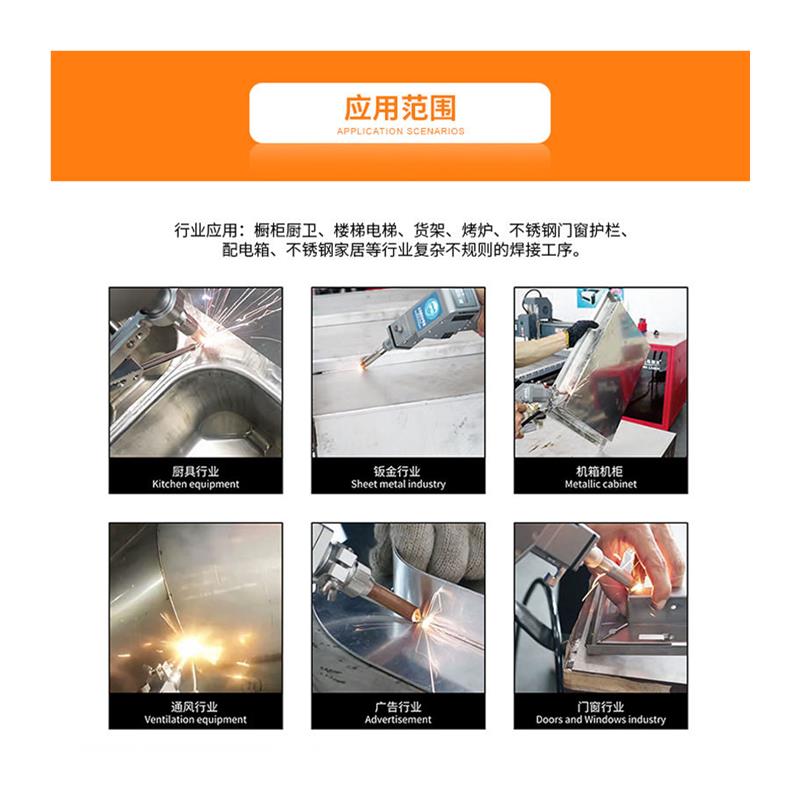 应用范围
APPLICATION SCENARIOS

行业应用：橱柜厨卫、楼梯电梯、货架、烤炉、不锈钢门窗护栏、配电箱、不锈钢家居等行业复杂不规则的焊接工序。

厨具行业
Kitchen equipment

钣金行业
Sheet metal industry

机箱机柜
Metallic cabinet

通风行业
Ventilation equipment

广告行业
Advertisement

门窗行业
Doors and Windows industry