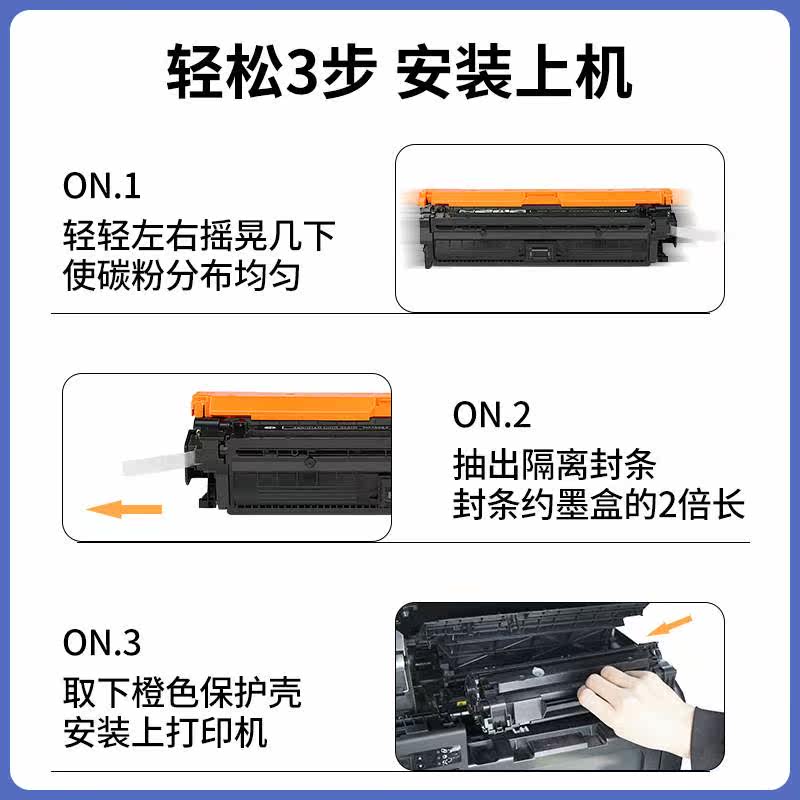 轻松3步 安装上机

ON.1
轻轻左右摇晃几下
使碳粉分布均匀

ON.2
抽出隔离封条
封条约墨盒的2倍长

ON.3
取下橙色保护壳
安装上打印机