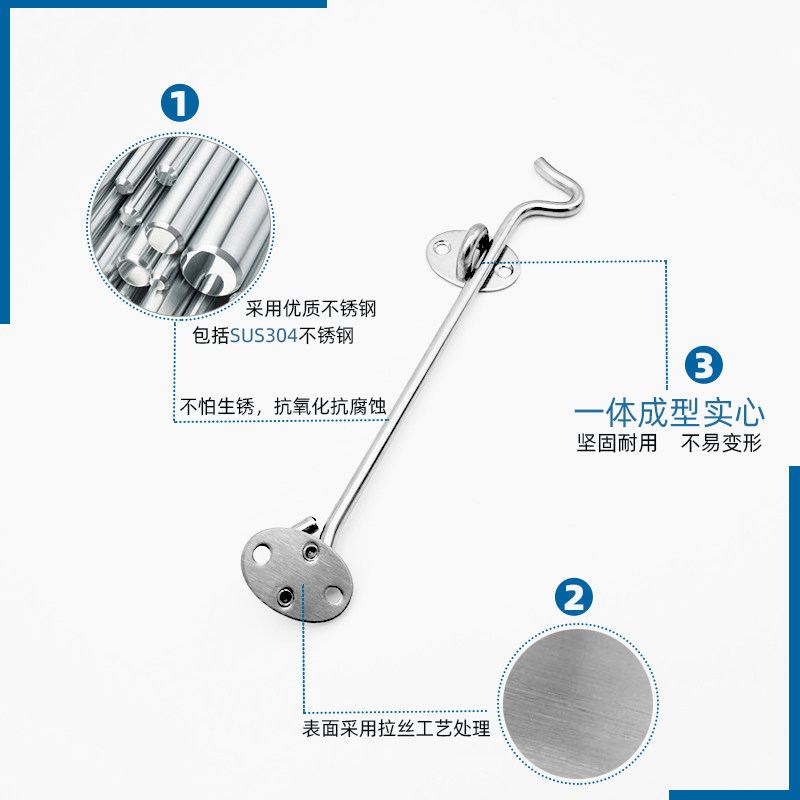 1

采用优质不锈钢
包括SUS304不锈钢

不怕生锈，抗氧化抗腐蚀

3

一体成型实心
坚固耐用　不易变形

2

表面采用拉丝工艺处理