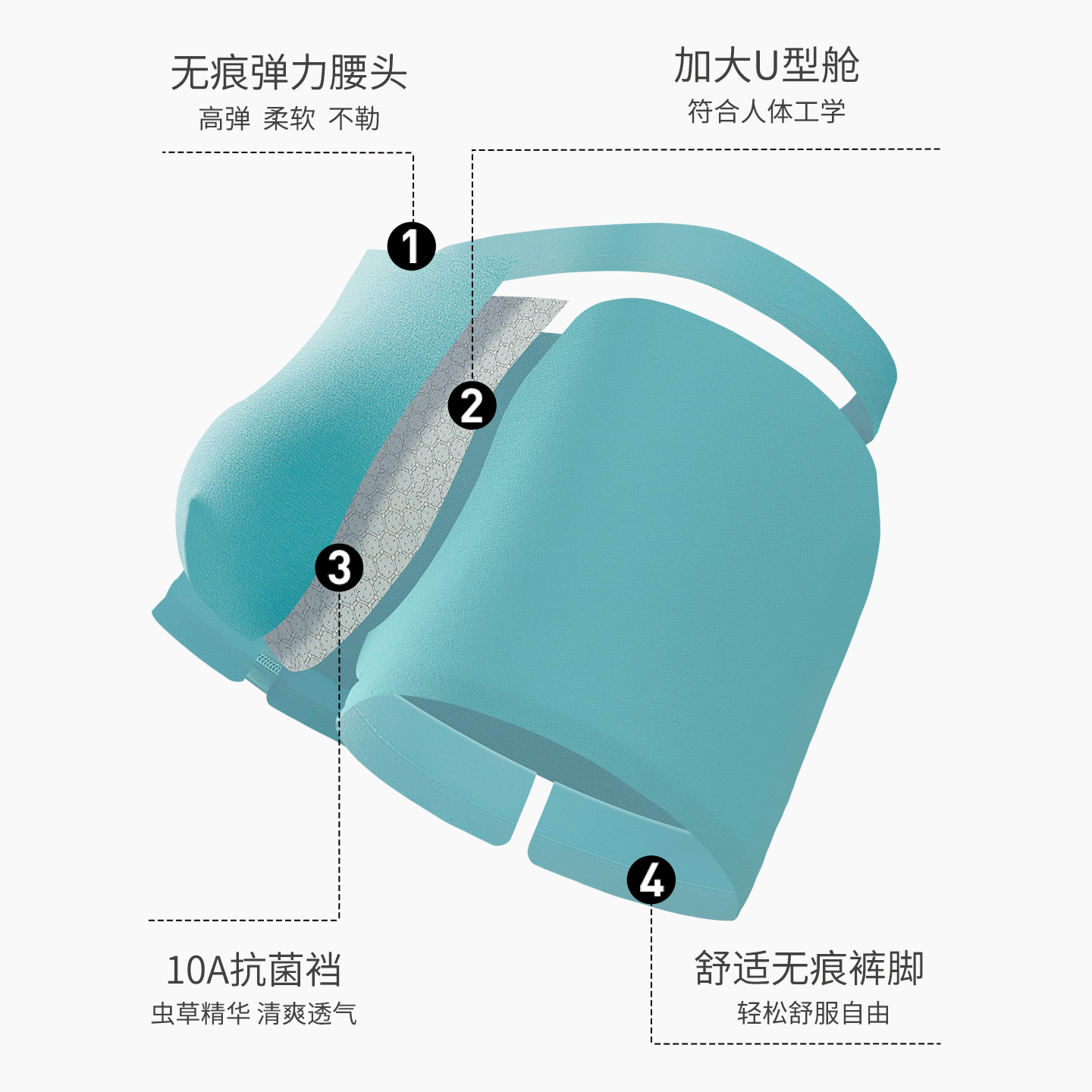 无痕弹力腰头
高弹 柔软 不勒

加大U型舱
符合人体工学

1

2

3

4

10A抗菌裆
虫草精华 清爽透气

舒适无痕裤脚
轻松舒服自由