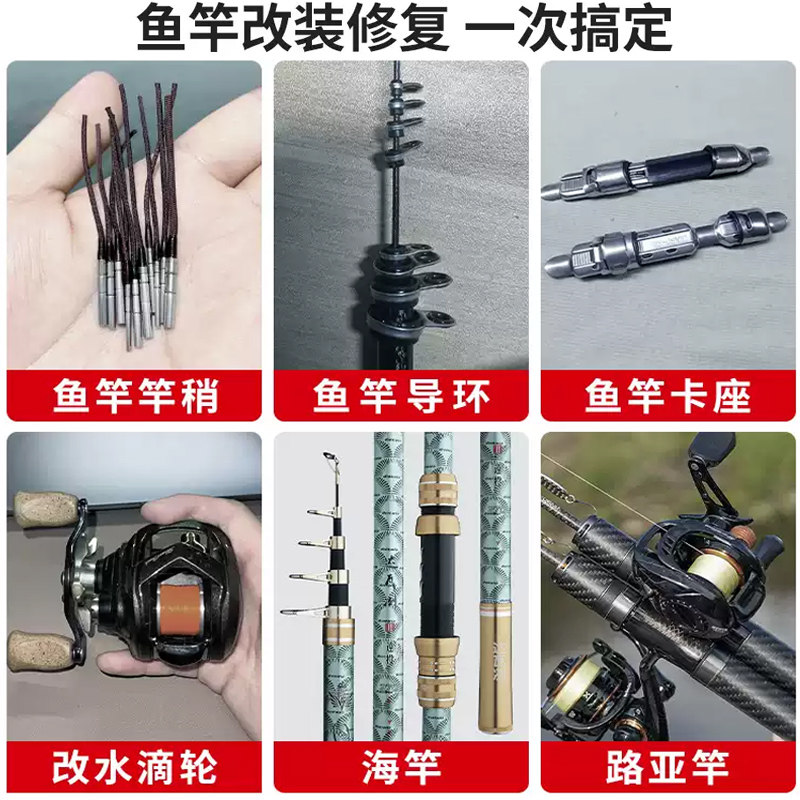 鱼竿改装修复 一次搞定

鱼竿竿稍

鱼竿导环

鱼竿卡座

改水滴轮

海竿

路亚竿