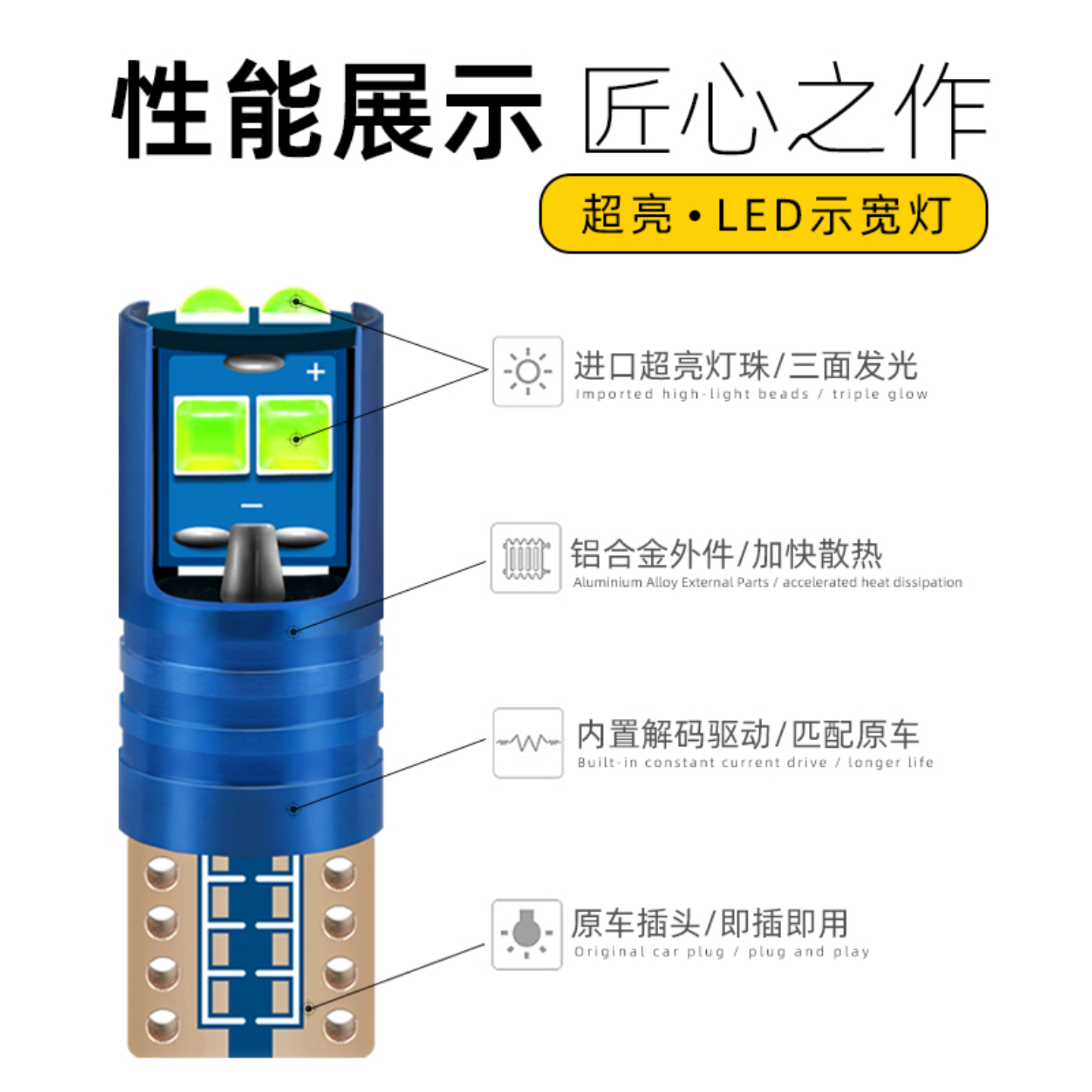 性能展示 匠心之作

超亮·LED示宽灯

+

−

进口超亮灯珠/三面发光
Imported high-light beads / triple glow

铝合金外件/加快散热
Aluminium Alloy External Parts / accelerated heat dissipation

内置解码驱动/匹配原车
Built-in constant current drive / longer life

原车插头/即插即用
Original car plug / plug and play