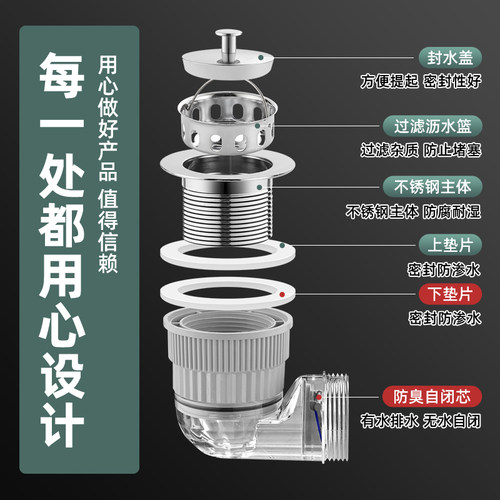 每一处都用心设计

用心做好产品 值得信赖

封水盖
方便提起 密封性好

过滤沥水篮
过滤杂质 防止堵塞

不锈钢主体
不锈钢主体 防腐耐湿

上垫片
密封防渗水

下垫片
密封防渗水

防臭自闭芯
有水排水 无水自闭