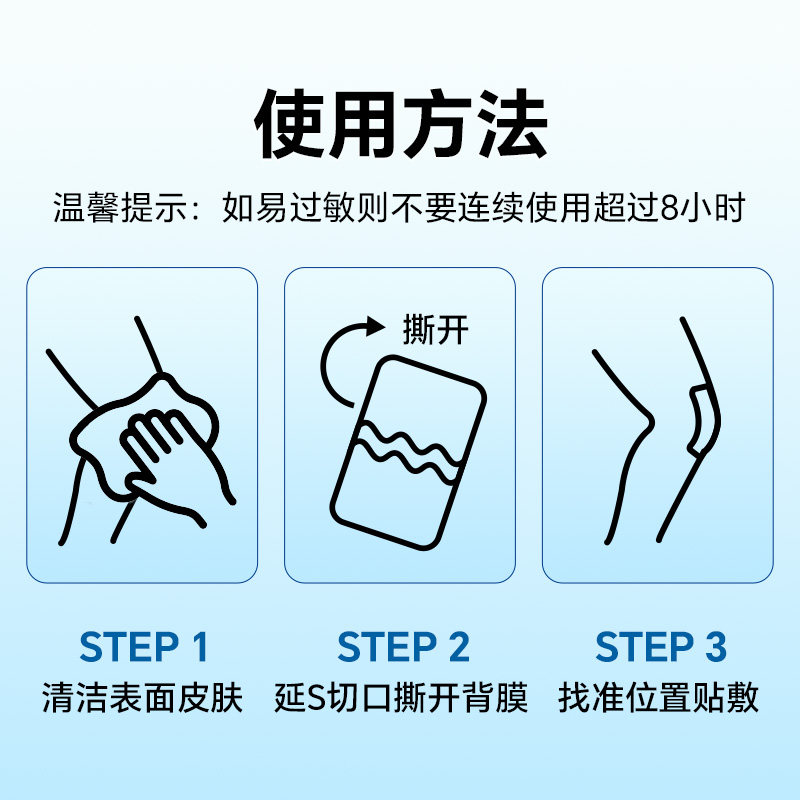 使用方法

温馨提示：如易过敏则不要连续使用超过8小时

撕开

STEP 1
清洁表面皮肤

STEP 2
延S切口撕开背膜

STEP 3
找准位置贴敷