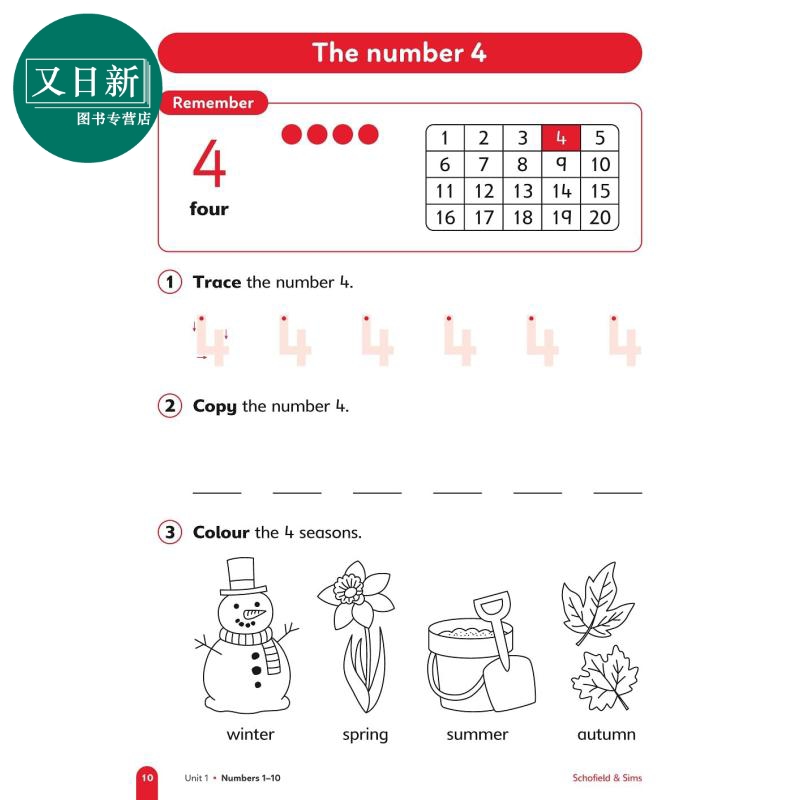 又日新
图书专营店

The number 4

Remember

4
four

| 1 | 2 | 3 | 4 | 5 |
|---|---|---|---|---|
| 6 | 7 | 8 | 9 | 10 |
| 11 | 12 | 13 | 14 | 15 |
| 16 | 17 | 18 | 19 | 20 |

1 Trace the number 4.

4 4 4 4 4 4

2 Copy the number 4.

3 Colour the 4 seasons.

winter spring summer autumn

10 Unit 1 • Numbers 1–10 Schofield & Sims