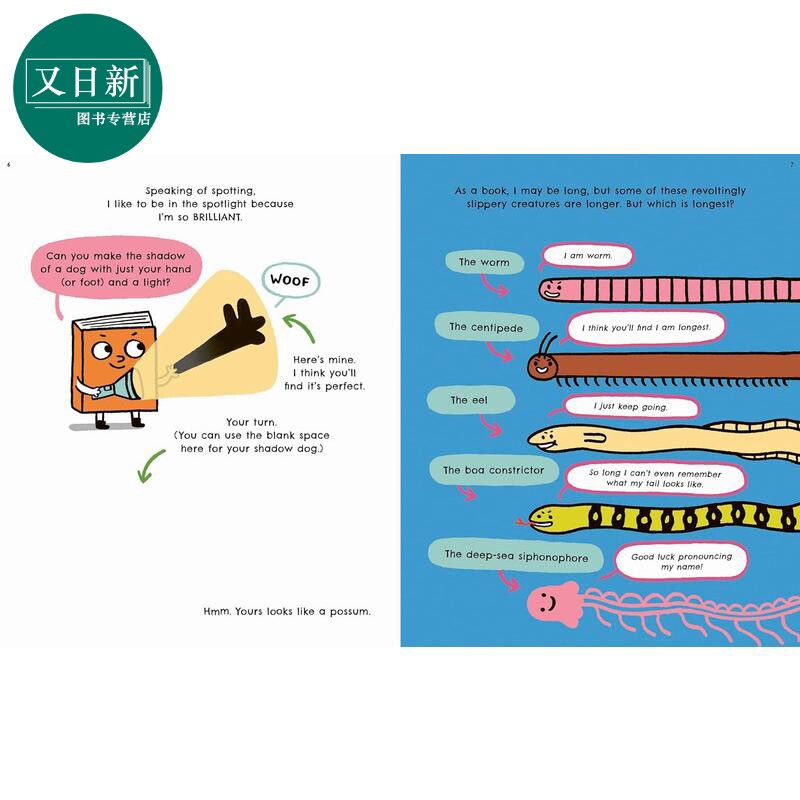 又日新
图书专营店

6

Speaking of spotting, I like to be in the spotlight because I'm so BRILLIANT.

Can you make the shadow of a dog with just your hand (or foot) and a light?

WOOF

Here's mine. I think you'll find it's perfect.

Your turn. (You can use the blank space here for your shadow dog.)

Hmm. Yours looks like a possum.

7

As a book, I may be long, but some of these revoltingly slippery creatures are longer. But which is longest?

The worm

I am worm.

The centipede

I think you'll find I am longest.

The eel

I just keep going.

The boa constrictor

So long I can't even remember what my tail looks like.

The deep-sea siphonophore

Good luck pronouncing my name!