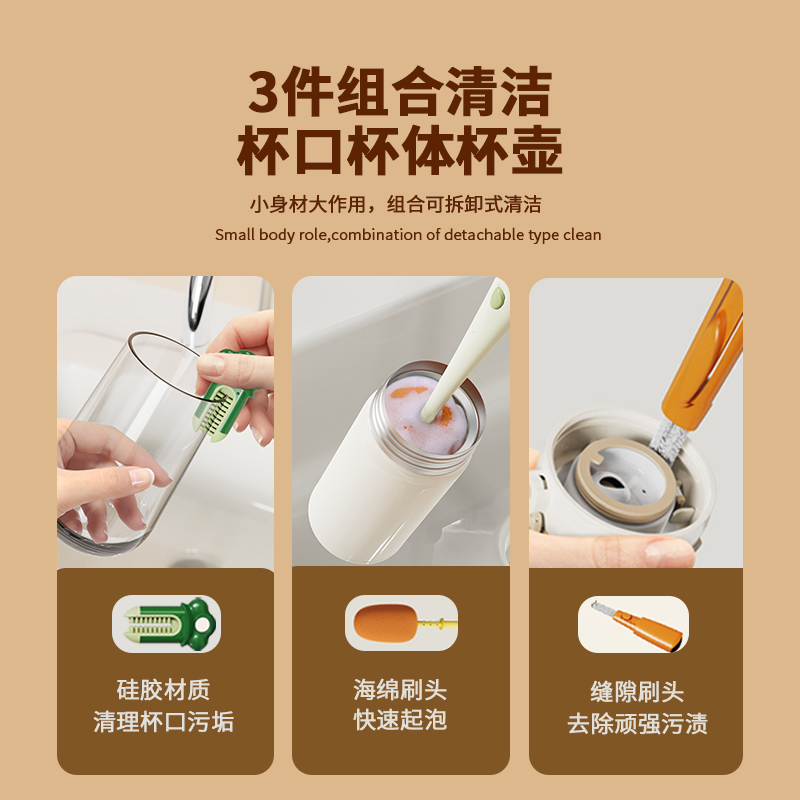 3件组合清洁
杯口杯体杯壶

小身材大作用，组合可拆卸式清洁
Small body role,combination of detachable type clean

硅胶材质
清理杯口污垢

海绵刷头
快速起泡

缝隙刷头
去除顽强污渍