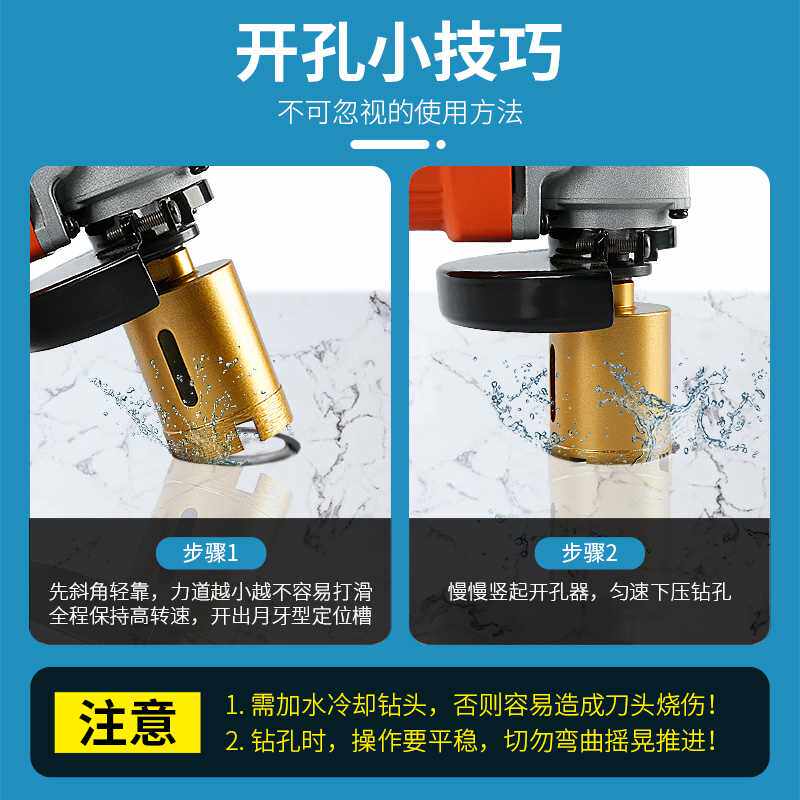 开孔小技巧

不可忽视的使用方法

步骤1

先斜角轻靠，力道越小越不容易打滑
全程保持高转速，开出月牙型定位槽

步骤2

慢慢竖起开孔器，匀速下压钻孔

注意

1. 需加水冷却钻头，否则容易造成刀头烧伤！
2. 钻孔时，操作要平稳，切勿弯曲摇晃推进！