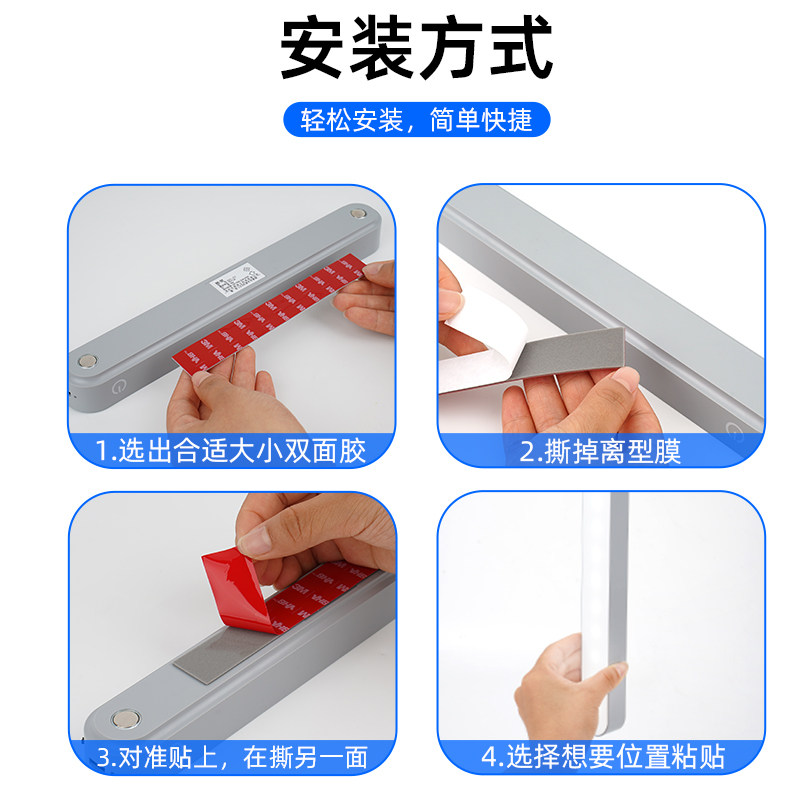 安装方式

轻松安装，简单快捷

1.选出合适大小双面胶

2.撕掉离型膜

3.对准贴上，在撕另一面

4.选择想要位置粘贴