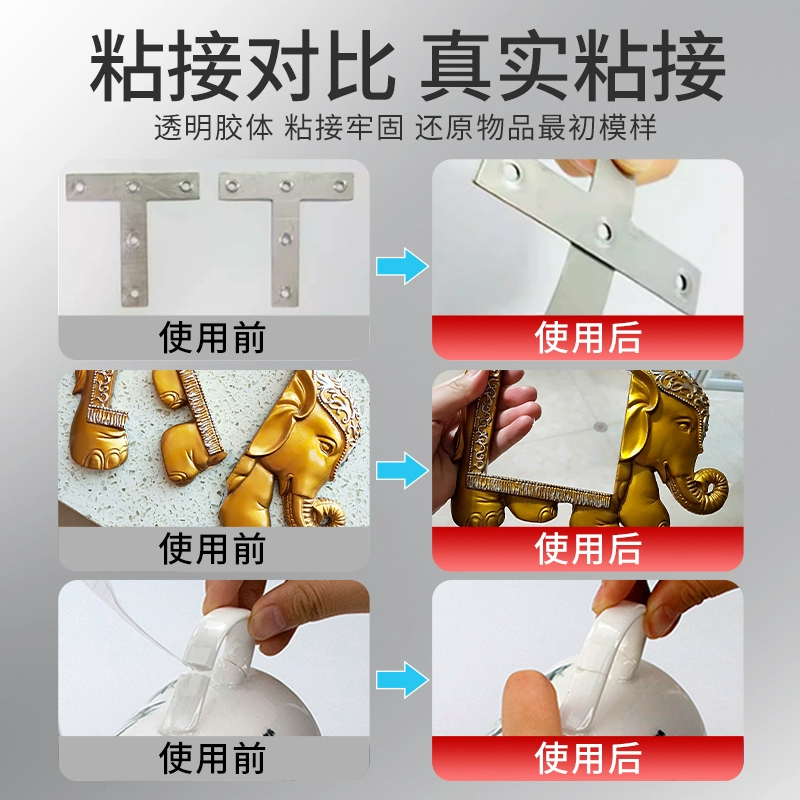 粘接对比 真实粘接
透明胶体 粘接牢固 还原物品最初模样

使用前

使用后

使用前

使用后

使用前

使用后