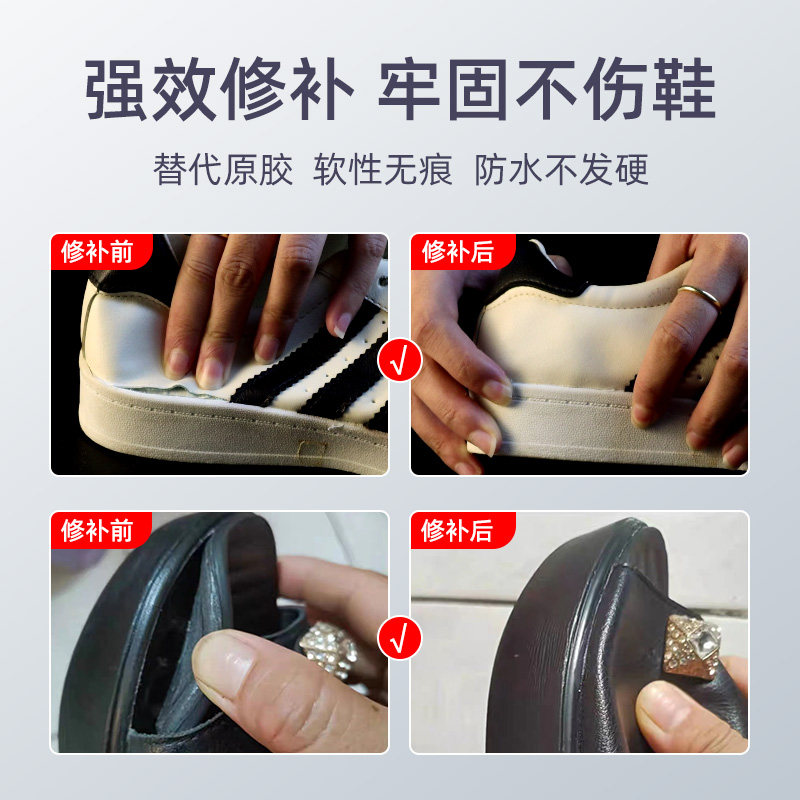 强效修补 牢固不伤鞋

替代原胶 软性无痕 防水不发硬

修补前

√

修补后

修补前

√

修补后