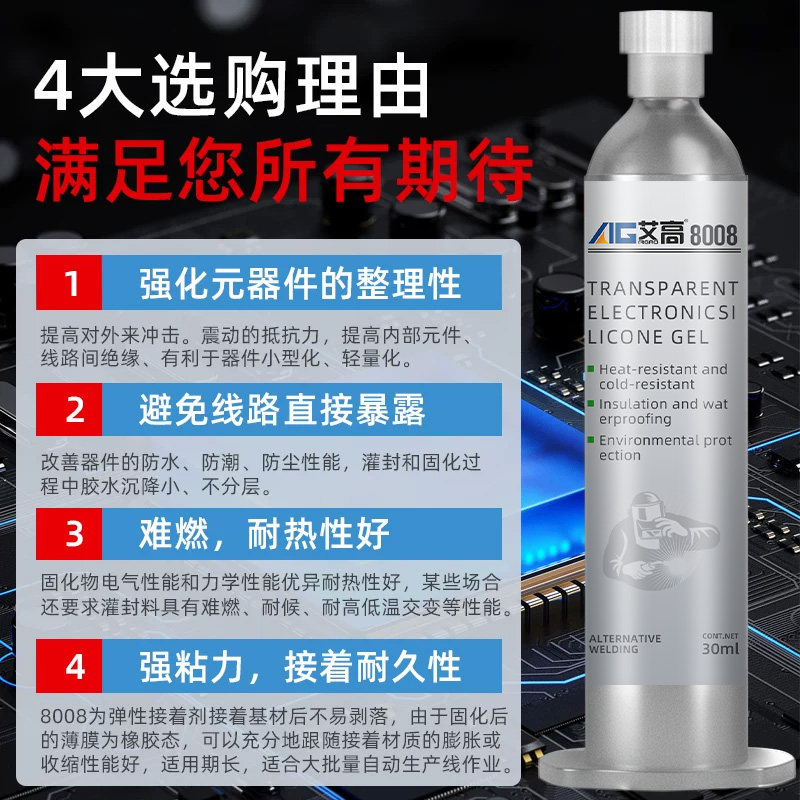 4大选购理由
满足您所有期待

1 强化元器件的整理性

提高对外来冲击。震动的抵抗力，提高内部元件、线路间绝缘、有利于器件小型化、轻量化。

2 避免线路直接暴露

改善器件的防水、防潮、防尘性能，灌封和固化过程中胶水沉降小、不分层。

3 难燃，耐热性好

固化物电气性能和力学性能优异耐热性好，某些场合还要求灌封料具有难燃、耐候、耐高低温交变等性能。

4 强粘力，接着耐久性

8008为弹性接着剂接着基材后不易剥落，由于固化后的薄膜为橡胶态，可以充分地跟随接着材质的膨胀或收缩性能好，适用期长，适合大批量自动生产线作业。

AG 艾高 8008

TRANSPARENT ELECTRONICSI LICONE GEL

Heat-resistant and cold-resistant

Insulation and wat erproofing

Environmental prot ection

ALTERNATIVE WELDING

CONT.NET 30ml