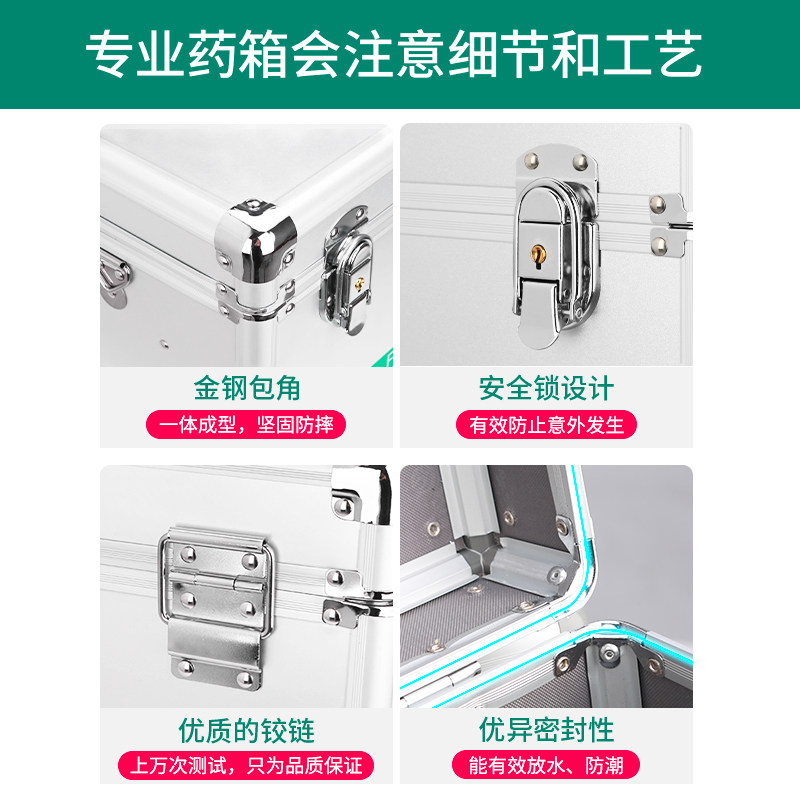 专业药箱会注意细节和工艺

金钢包角

一体成型，坚固防摔

安全锁设计

有效防止意外发生

优质的铰链

上万次测试，只为品质保证

优异密封性

能有效放水、防潮