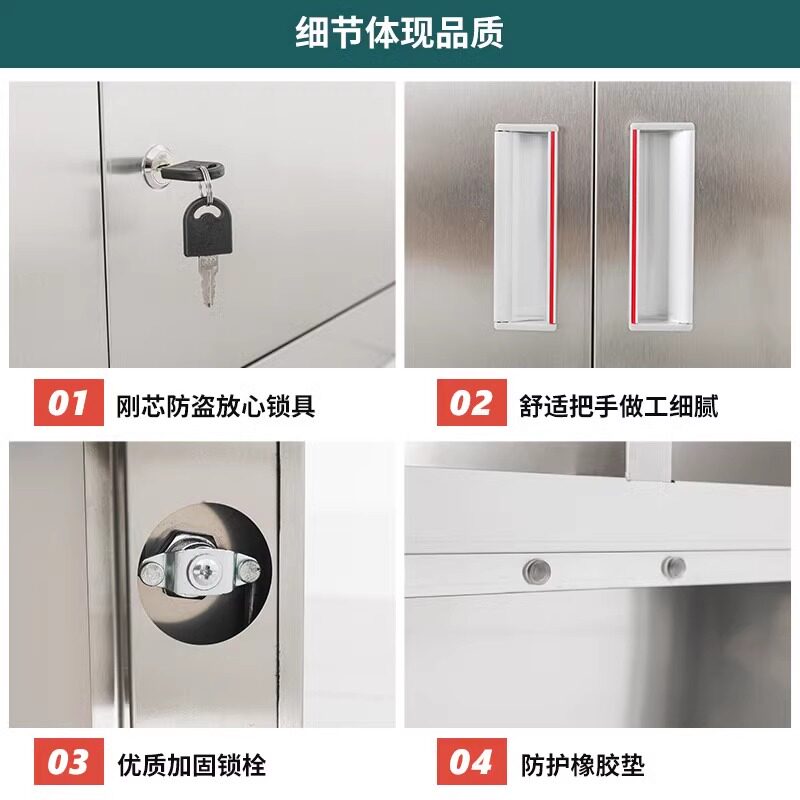 细节体现品质

01 刚芯防盗放心锁具

02 舒适把手做工细腻

03 优质加固锁栓

04 防护橡胶垫