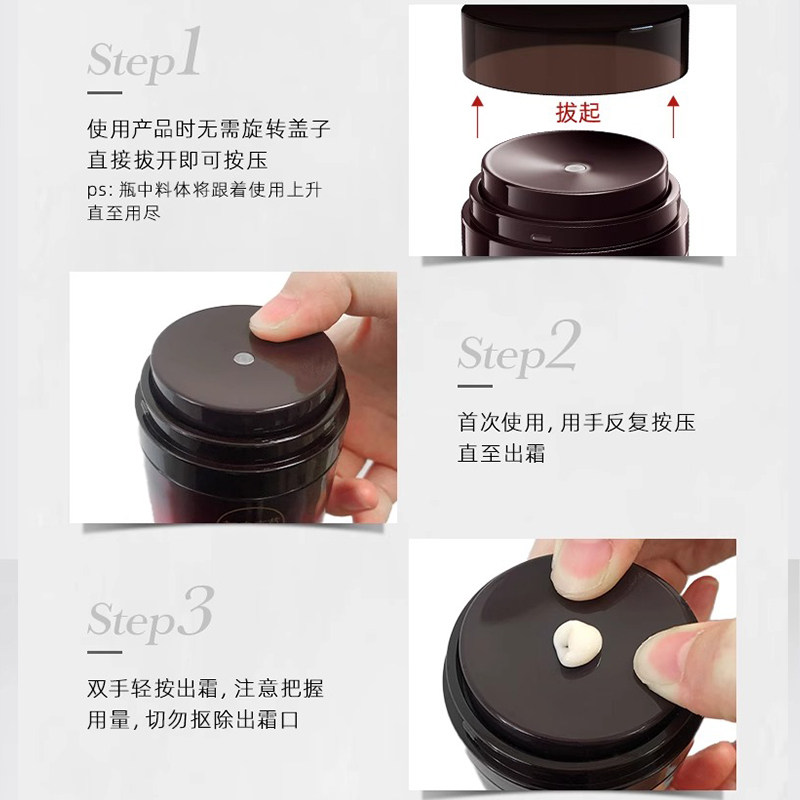 Step1

使用产品时无需旋转盖子
直接拔开即可按压
ps: 瓶中料体将跟着使用上升
直至用尽

拔起

Step2

首次使用, 用手反复按压
直至出霜

Step3

双手轻按出霜, 注意把握
用量, 切勿抠除出霜口