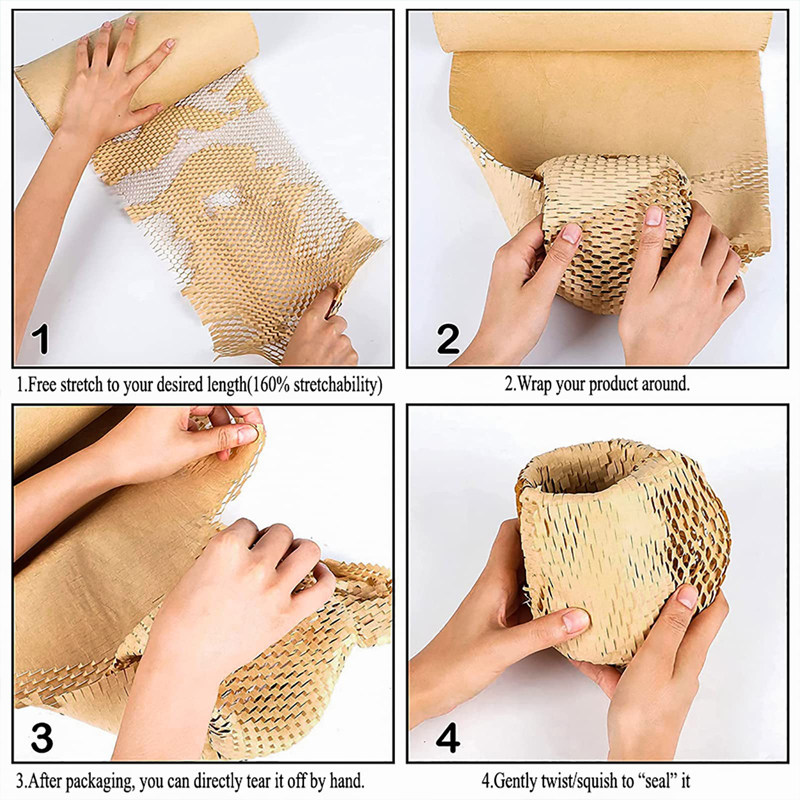 1

1.Free stretch to your desired length(160% stretchability)

2

2.Wrap your product around.

3

3.After packaging, you can directly tear it off by hand.

4

4.Gently twist/squish to “seal” it