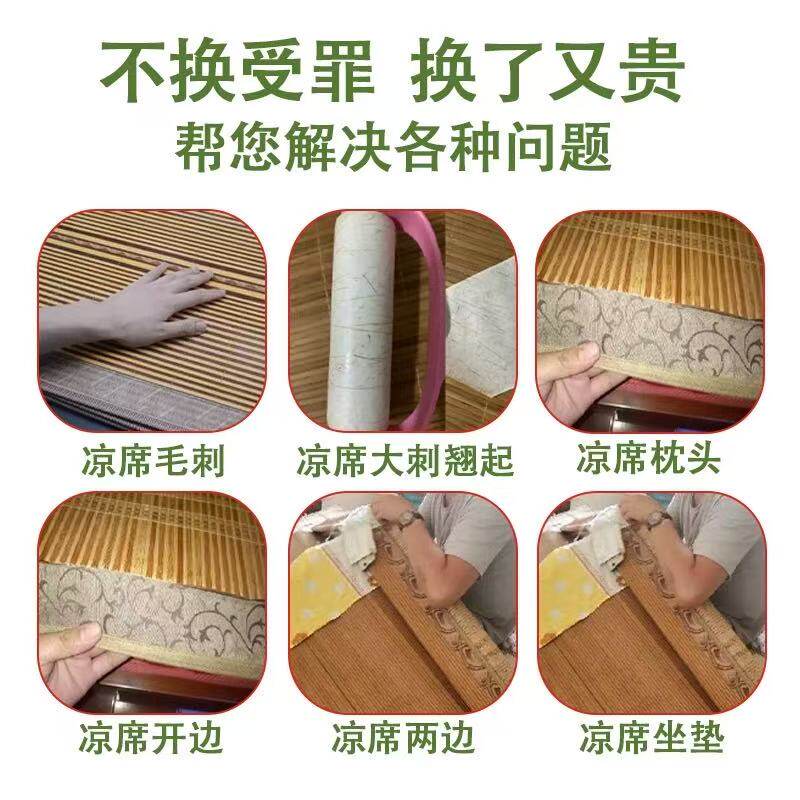 不换受罪 换了又贵
帮您解决各种问题

凉席毛刺

凉席大刺翘起

凉席枕头

凉席开边

凉席两边

凉席坐垫