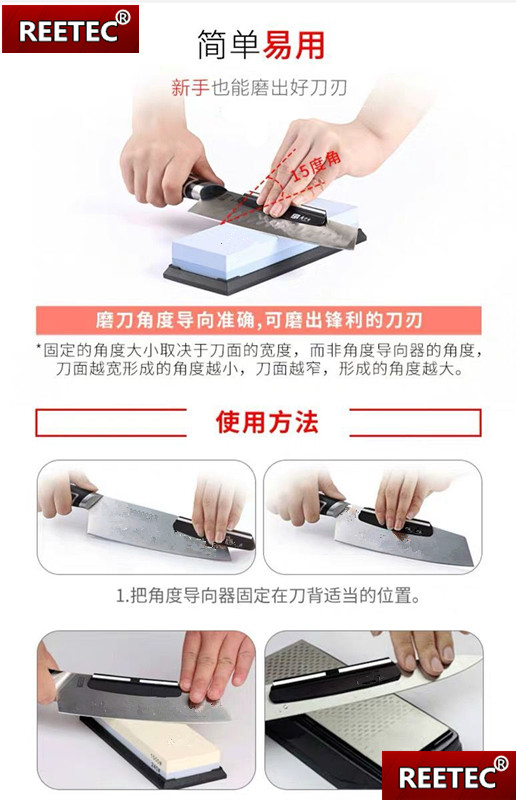 REETEC®

简单易用

新手也能磨出好刀刃

15度角

磨刀角度导向准确,可磨出锋利的刀刃

*固定的角度大小取决于刀面的宽度，而非角度导向器的角度，刀面越宽形成的角度越小，刀面越窄，形成的角度越大。

使用方法

1.把角度导向器固定在刀背适当的位置。

REETEC®