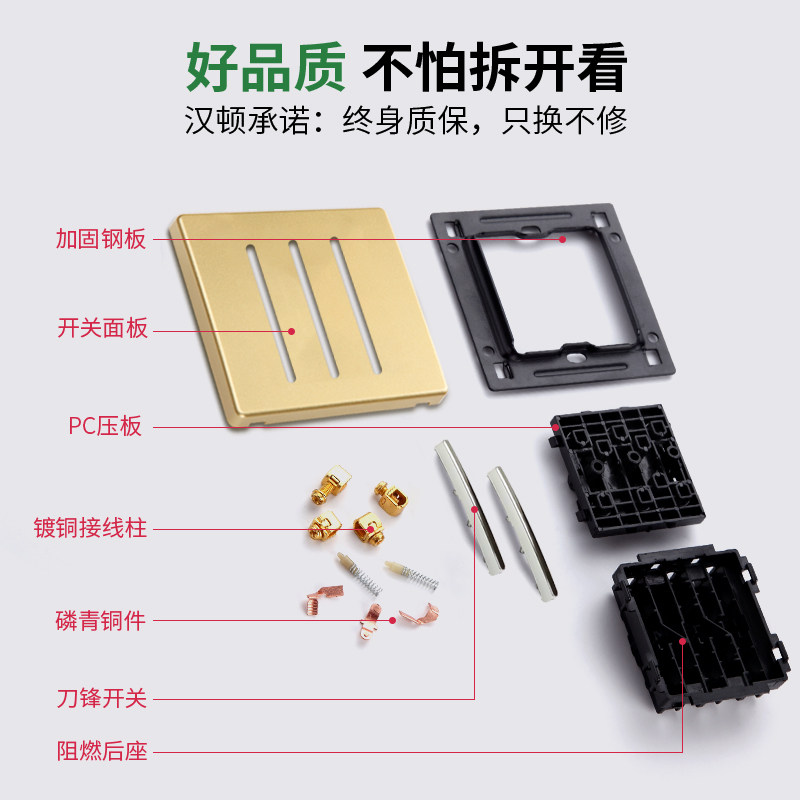 好品质 不怕拆开看
汉顿承诺：终身质保，只换不修

加固钢板

开关面板

PC压板

镀铜接线柱

磷青铜件

刀锋开关

阻燃后座