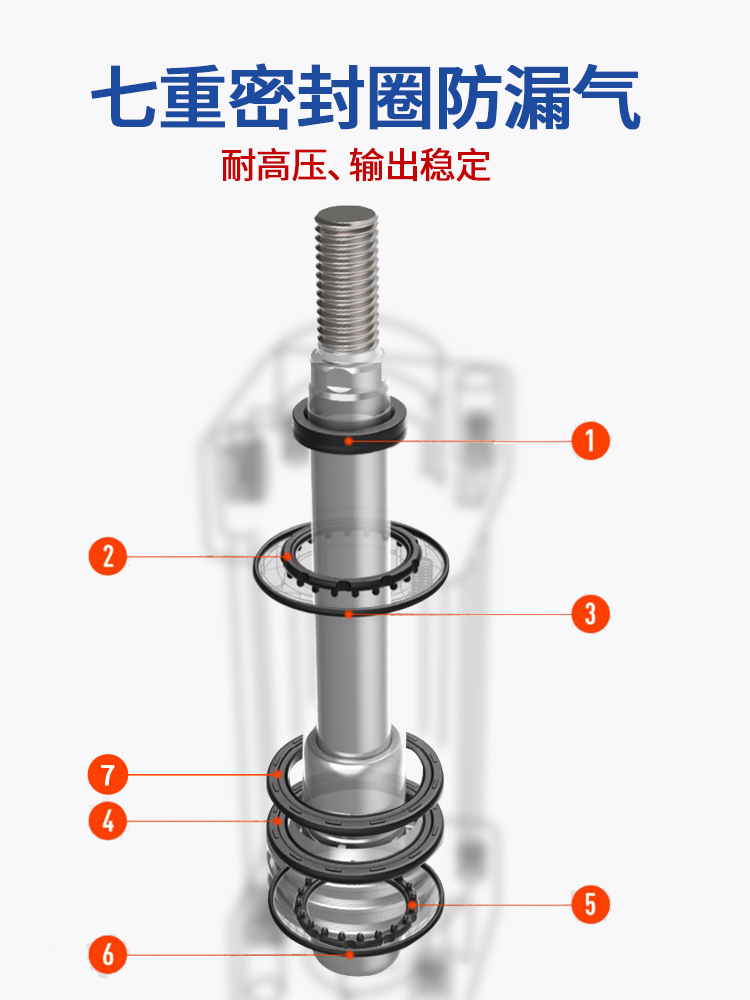 七重密封圈防漏气
耐高压、输出稳定

1
2
3
7
4
5
6