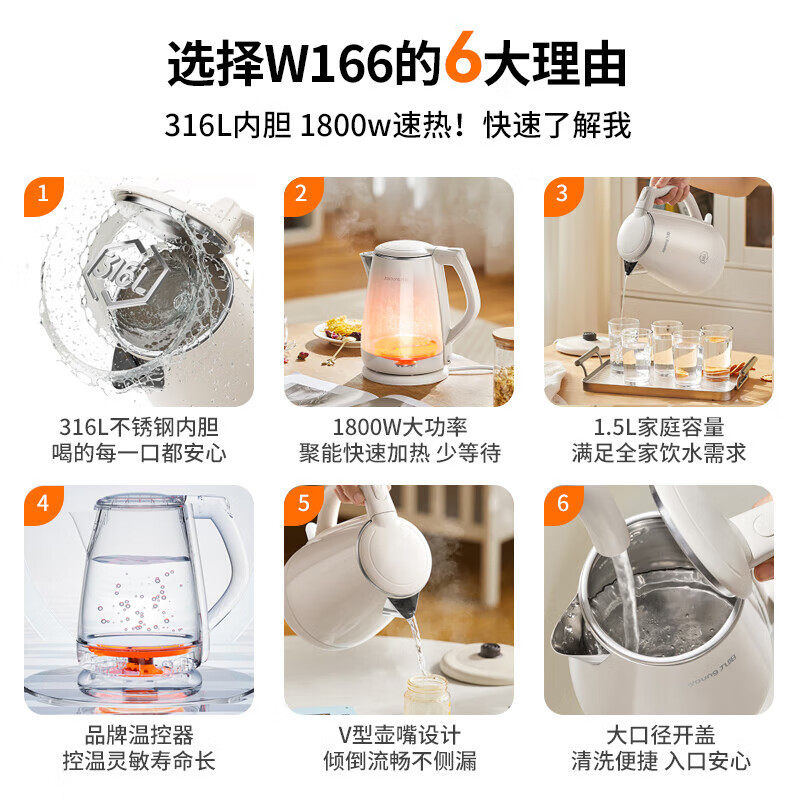 选择W166的6大理由

316L内胆 1800w速热！快速了解我

1

316L

316L不锈钢内胆
喝的每一口都安心

2

1800W大功率
聚能快速加热 少等待

3

1.5L家庭容量
满足全家饮水需求

4

品牌温控器
控温灵敏寿命长

5

V型壶嘴设计
倾倒流畅不侧漏

6

Joyoung 九阳

大口径开盖
清洗便捷 入口安心