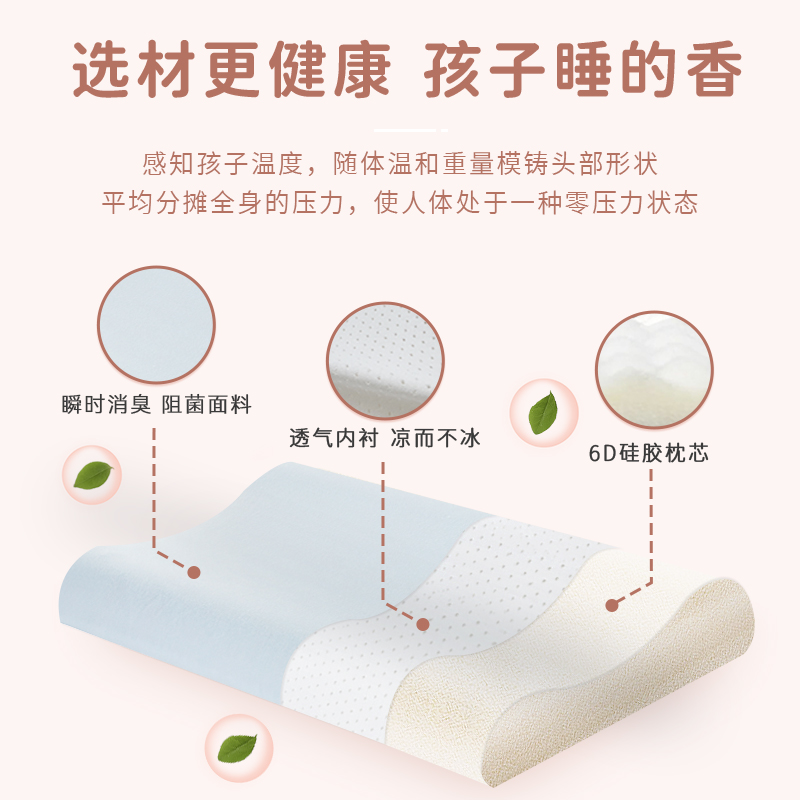 选材更健康 孩子睡的香

感知孩子温度，随体温和重量模铸头部形状
平均分摊全身的压力，使人体处于一种零压力状态

瞬时消臭 阻菌面料

透气内衬 凉而不冰

6D硅胶枕芯