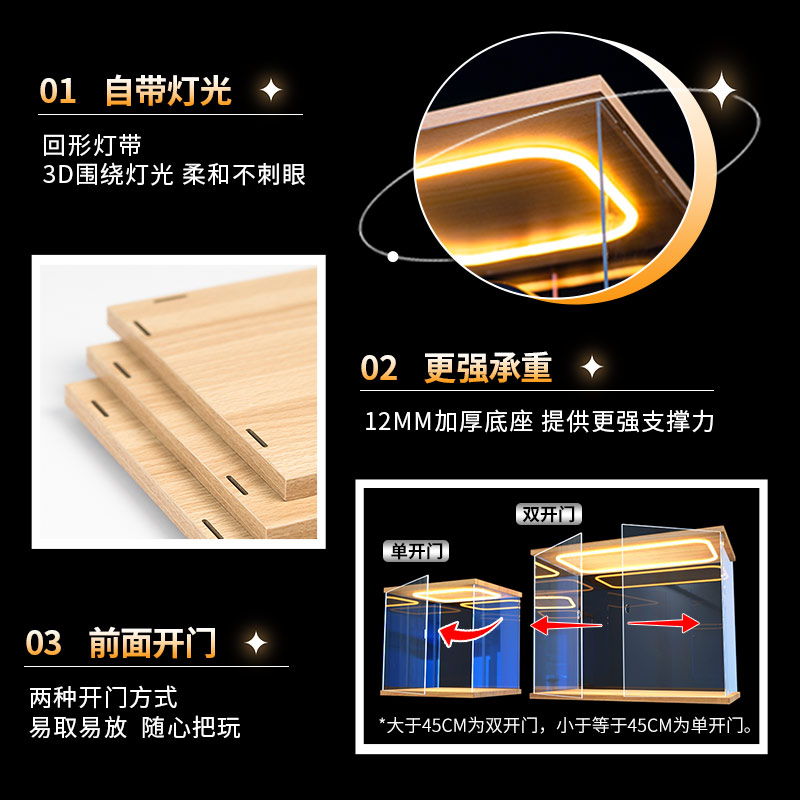 01 自带灯光

回形灯带
3D围绕灯光 柔和不刺眼

02 更强承重

12MM加厚底座 提供更强支撑力

双开门

单开门

*大于45CM为双开门，小于等于45CM为单开门。

03 前面开门

两种开门方式
易取易放 随心把玩