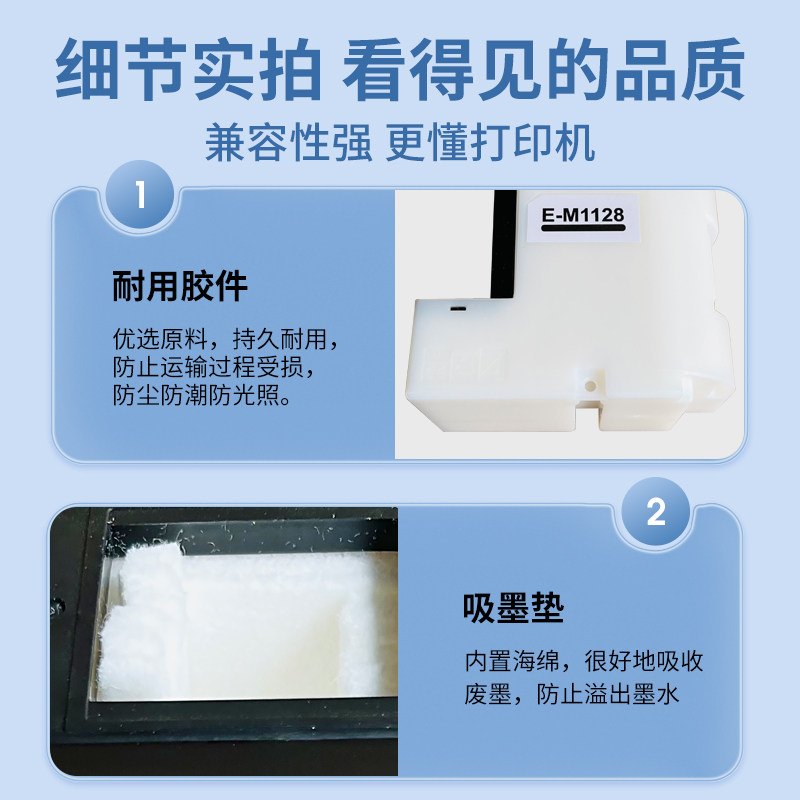 细节实拍 看得见的品质

兼容性强 更懂打印机

1

耐用胶件

优选原料，持久耐用，防止运输过程受损，防尘防潮防光照。

E-M1128

2

吸墨垫

内置海绵，很好地吸收废墨，防止溢出墨水