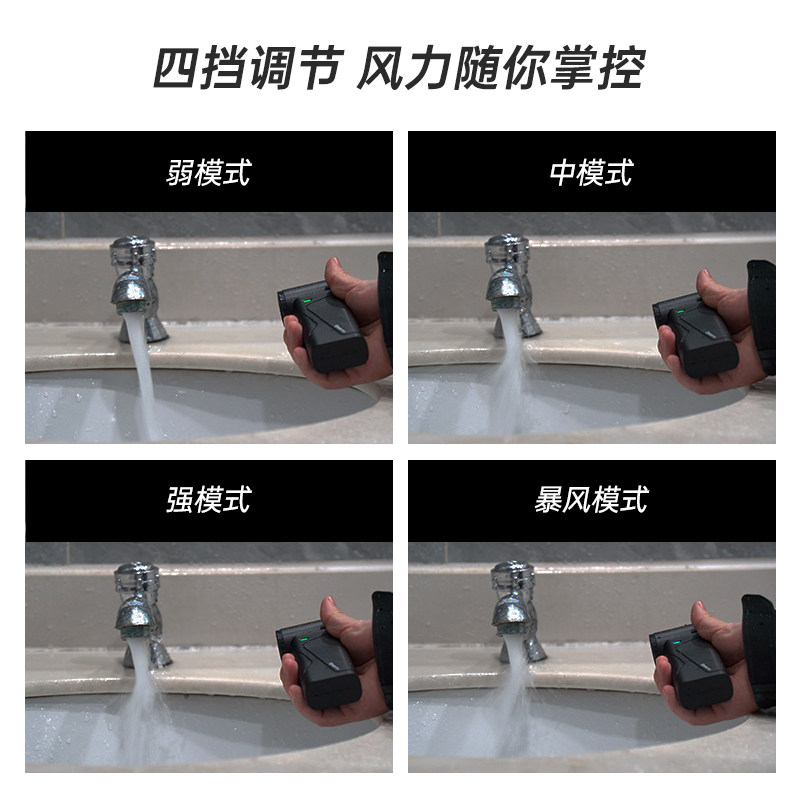 四挡调节 风力随你掌控

弱模式

中模式

强模式

暴风模式