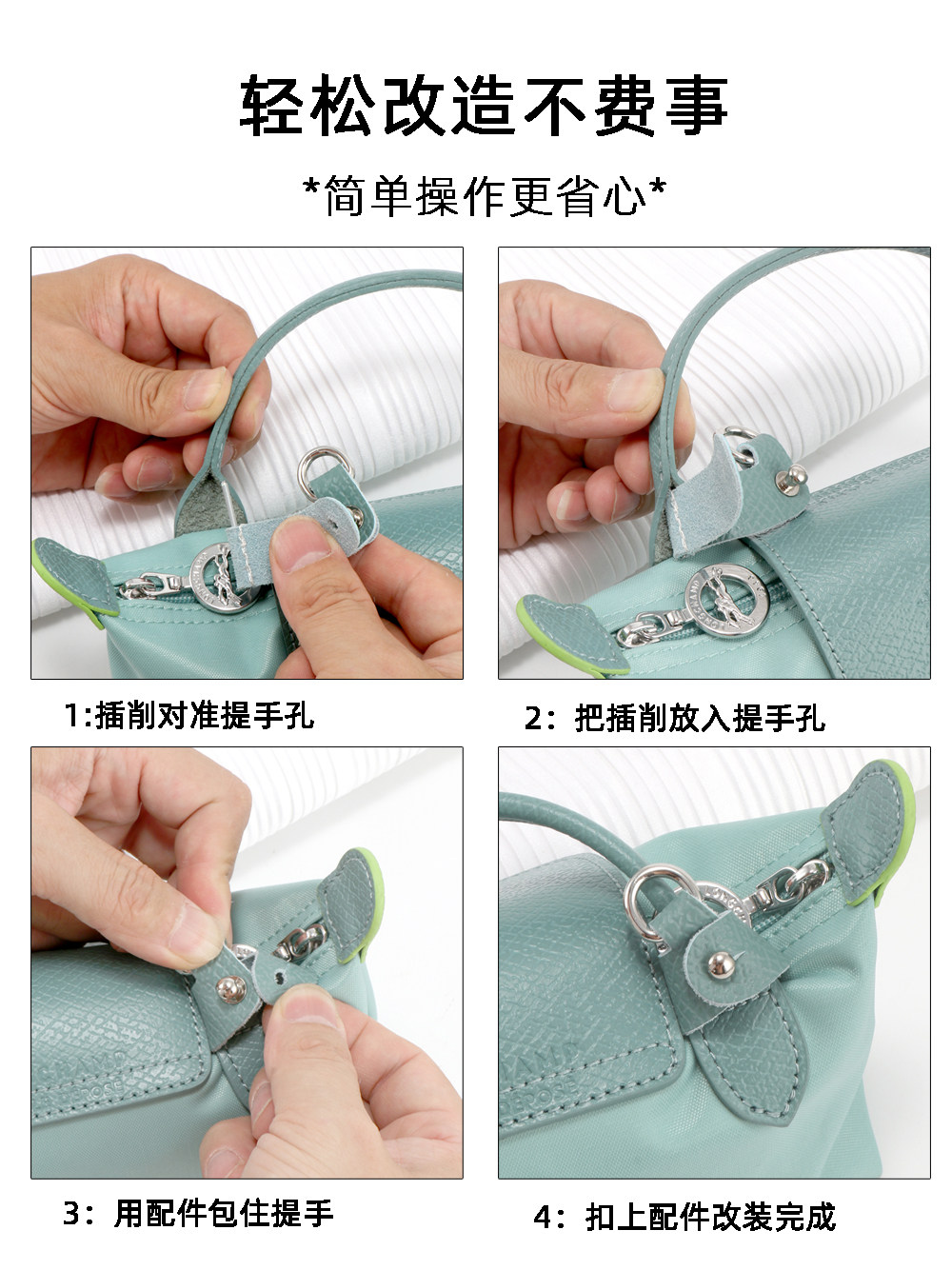 轻松改造不费事

*简单操作更省心*

1:插削对准提手孔

2：把插削放入提手孔

3：用配件包住提手

4：扣上配件改装完成