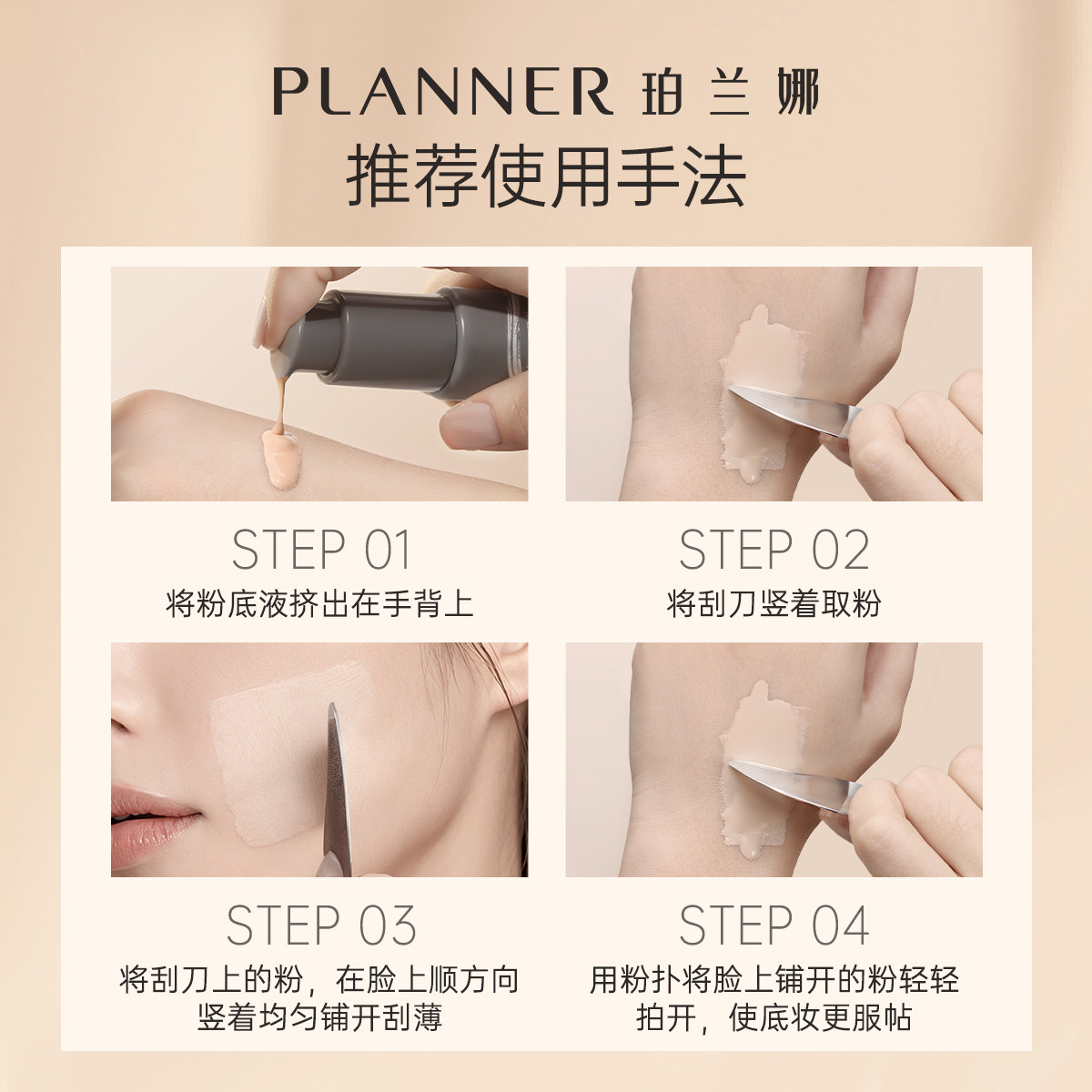 PLANNER 珀兰娜
推荐使用手法

STEP 01
将粉底液挤出在手背上

STEP 02
将刮刀竖着取粉

STEP 03
将刮刀上的粉，在脸上顺方向竖着均匀铺开刮薄

STEP 04
用粉扑将脸上铺开的粉轻轻拍开，使底妆更服帖