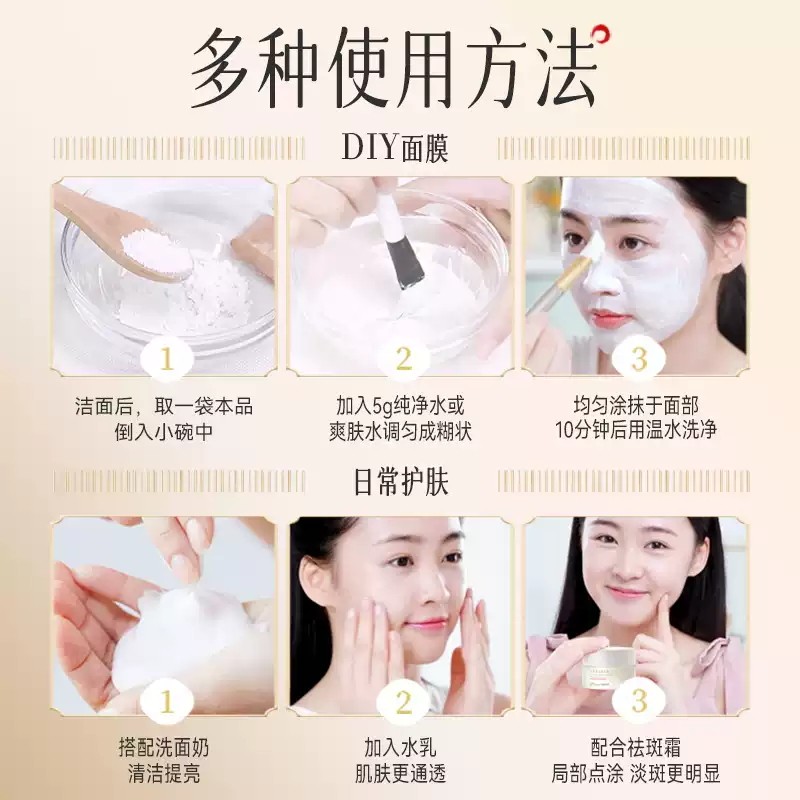 多种使用方法

DIY面膜

1
洁面后，取一袋本品
倒入小碗中

2
加入5g纯净水或
爽肤水调匀成糊状

3
均匀涂抹于面部
10分钟后用温水洗净

日常护肤

1
搭配洗面奶
清洁提亮

2
加入水乳
肌肤更通透

3
配合祛斑霜
局部点涂 淡斑更明显