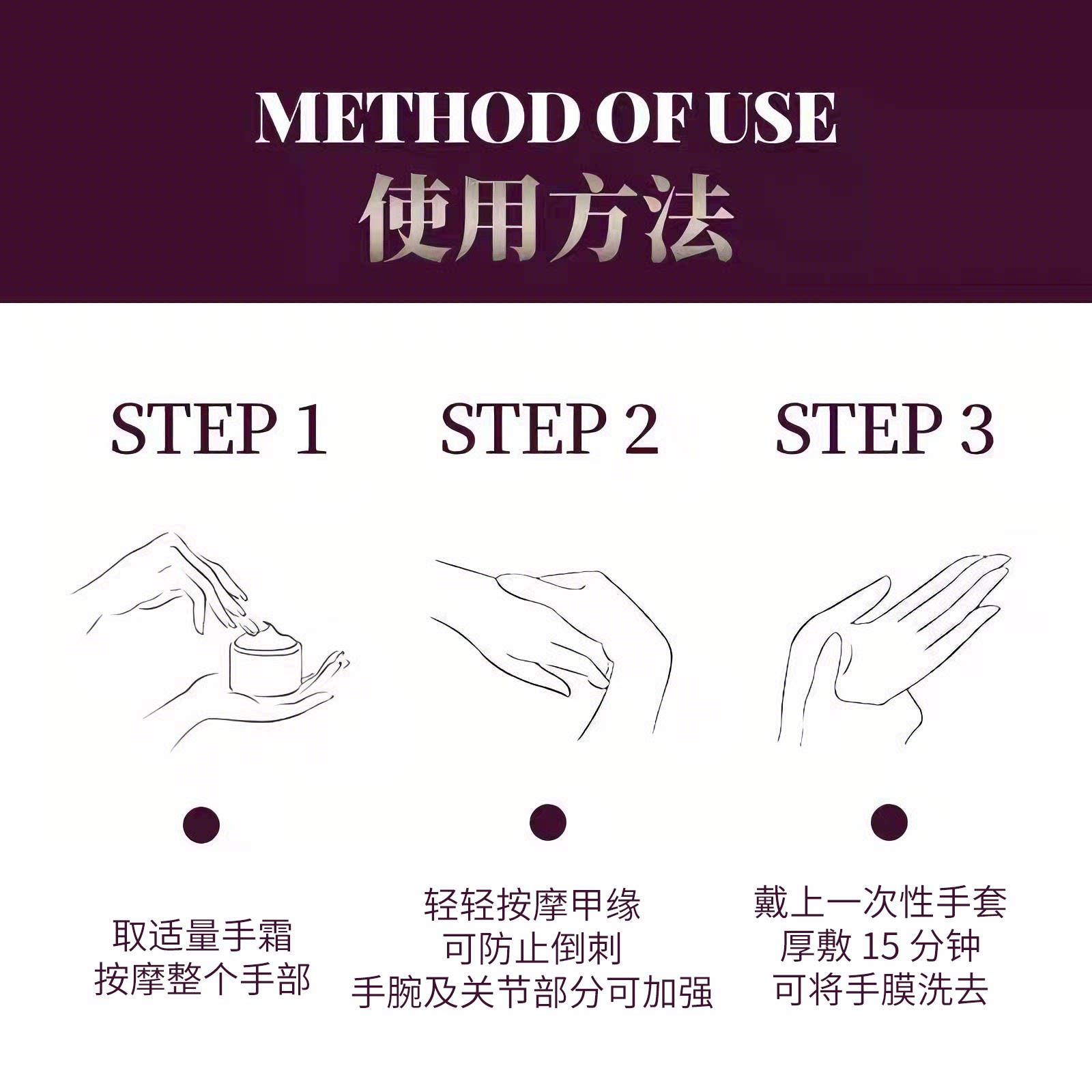 METHOD OF USE
使用方法

STEP 1

取适量手霜
按摩整个手部

STEP 2

轻轻按摩甲缘
可防止倒刺
手腕及关节部分可加强

STEP 3

戴上一次性手套
厚敷 15 分钟
可将手膜洗去