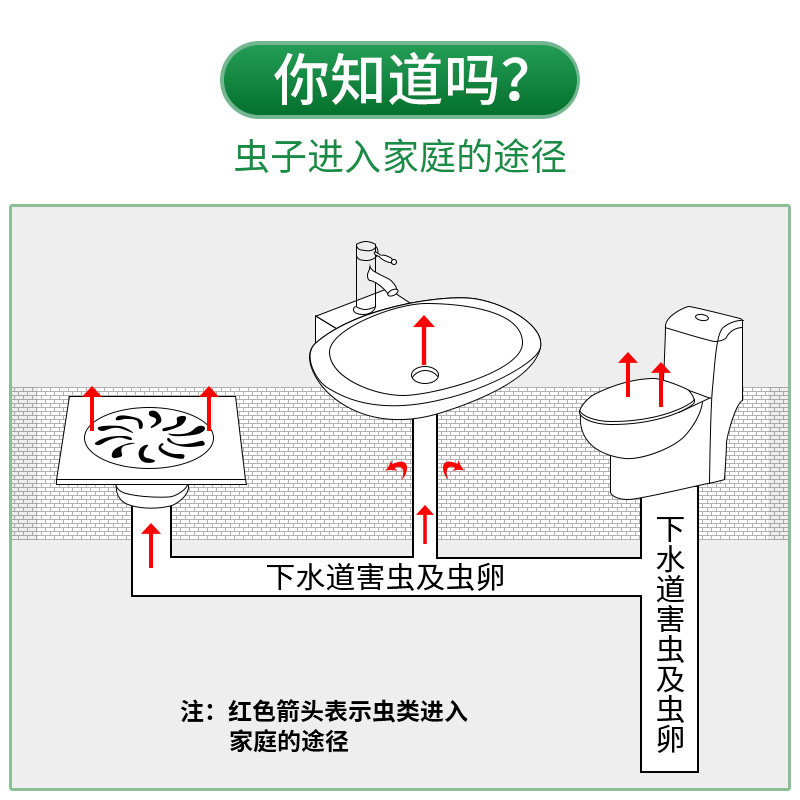 你知道吗?

虫子进入家庭的途径

下水道害虫及虫卵

下水道害虫及虫卵

注：红色箭头表示虫类进入家庭的途径