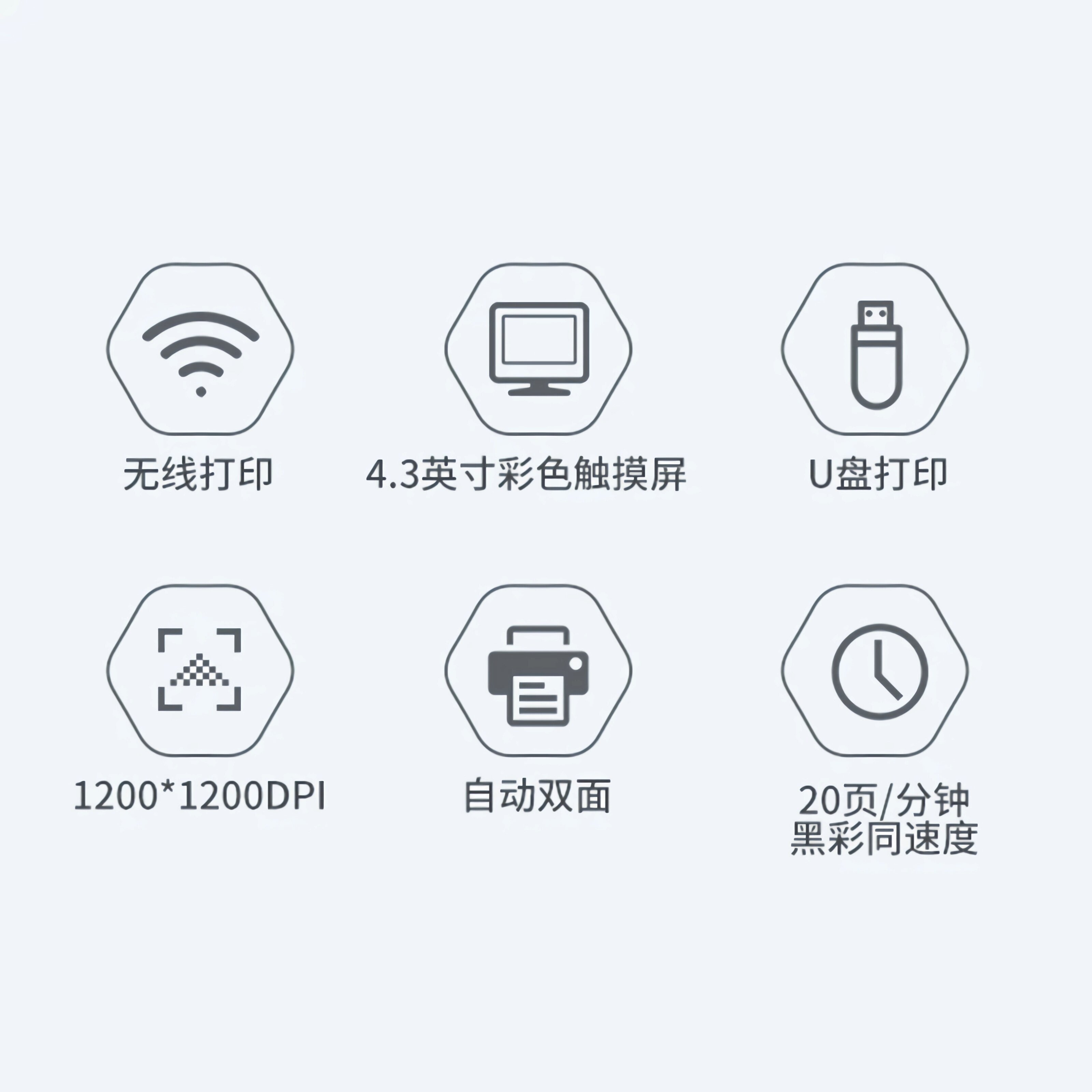 无线打印

4.3英寸彩色触摸屏

U盘打印

1200*1200DPI

自动双面

20页/分钟
黑彩同速度