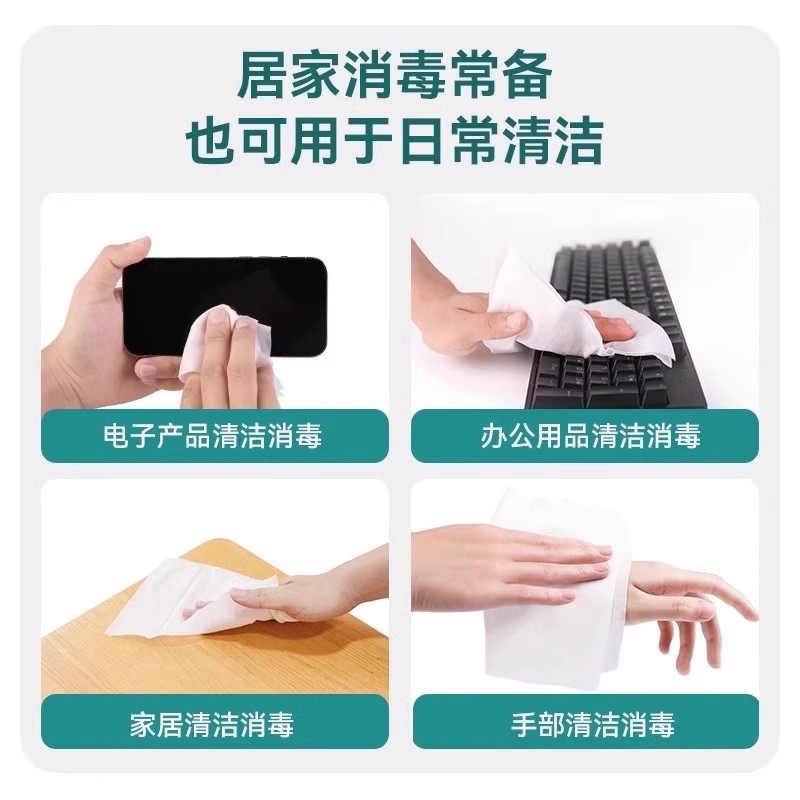 居家消毒常备
也可用于日常清洁

电子产品清洁消毒

办公用品清洁消毒

家居清洁消毒

手部清洁消毒