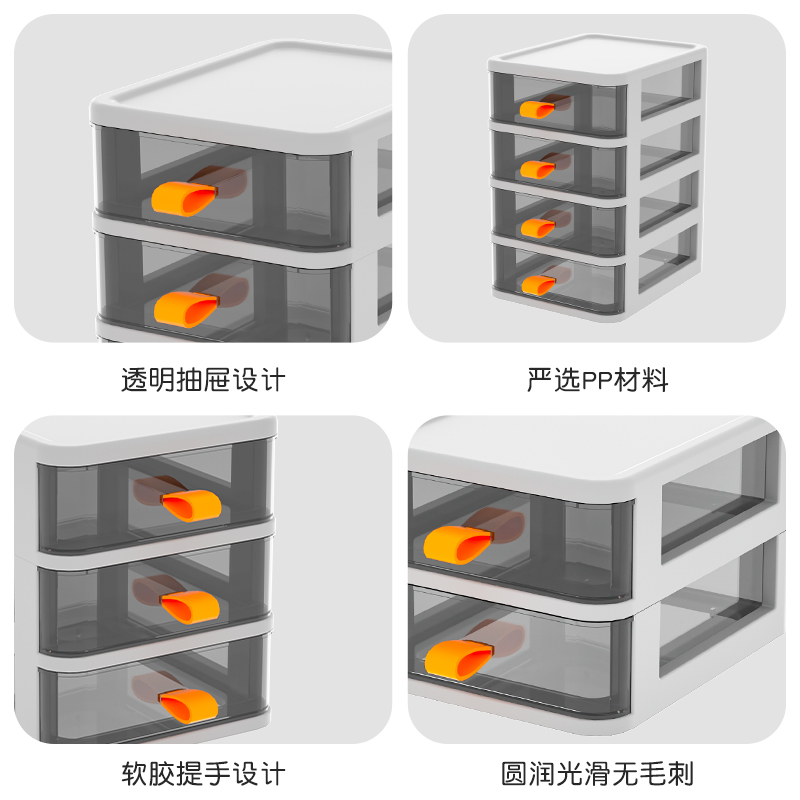 透明抽屉设计

严选PP材料

软胶提手设计

圆润光滑无毛刺