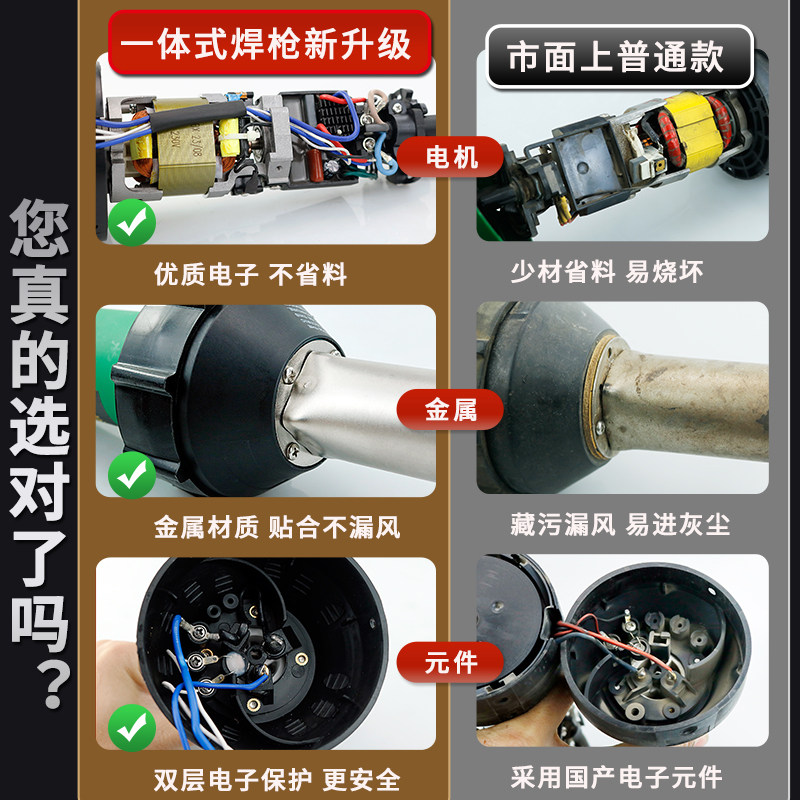 您真的选对了吗？

一体式焊枪新升级

市面上普通款

电机

优质电子 不省料

少材省料 易烧坏

金属

金属材质 贴合不漏风

藏污漏风 易进灰尘

元件

双层电子保护 更安全

采用国产电子元件