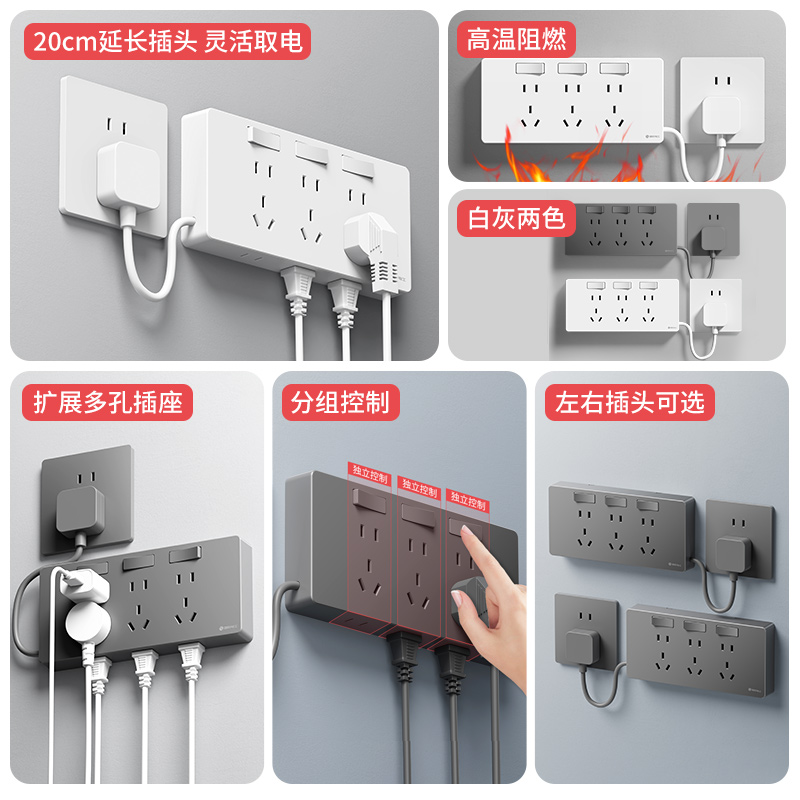 20cm延长插头 灵活取电

高温阻燃

白灰两色

扩展多孔插座

分组控制

独立控制

独立控制

独立控制

左右插头可选