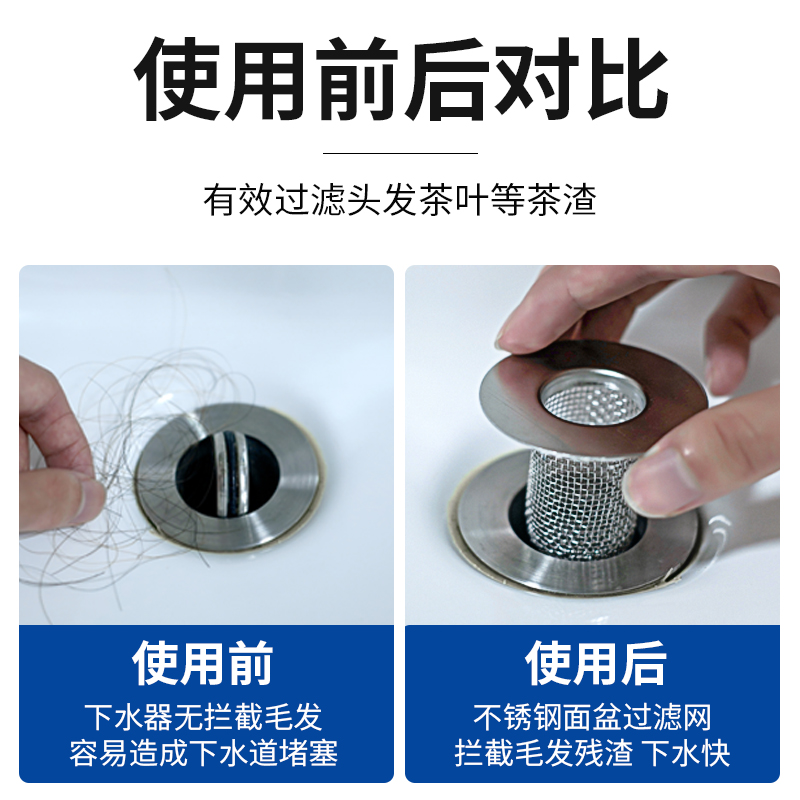 使用前后对比

有效过滤头发茶叶等茶渣

使用前

下水器无拦截毛发
容易造成下水道堵塞

使用后

不锈钢面盆过滤网
拦截毛发残渣 下水快