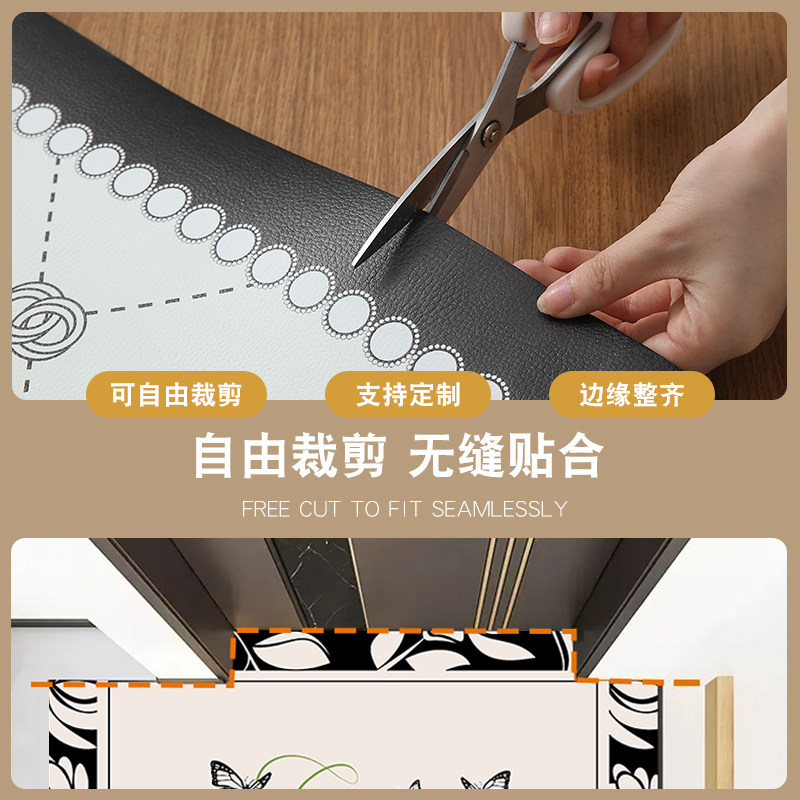 可自由裁剪
支持定制
边缘整齐

自由裁剪 无缝贴合

FREE CUT TO FIT SEAMLESSLY