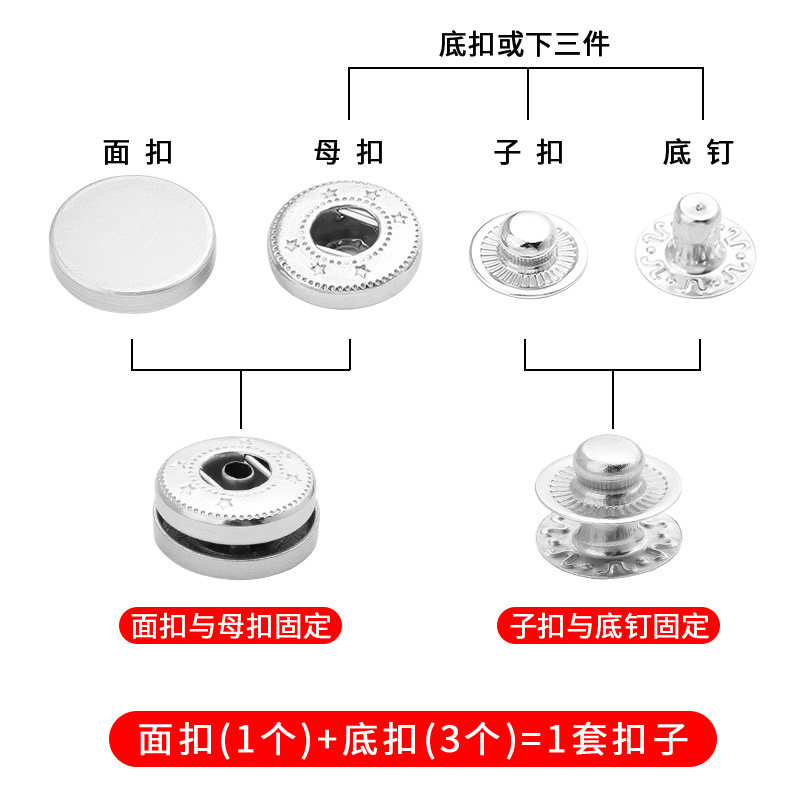 底扣或下三件

面 扣

母 扣

子 扣

底 钉

面扣与母扣固定

子扣与底钉固定

面扣(1个)+底扣(3个)=1套扣子