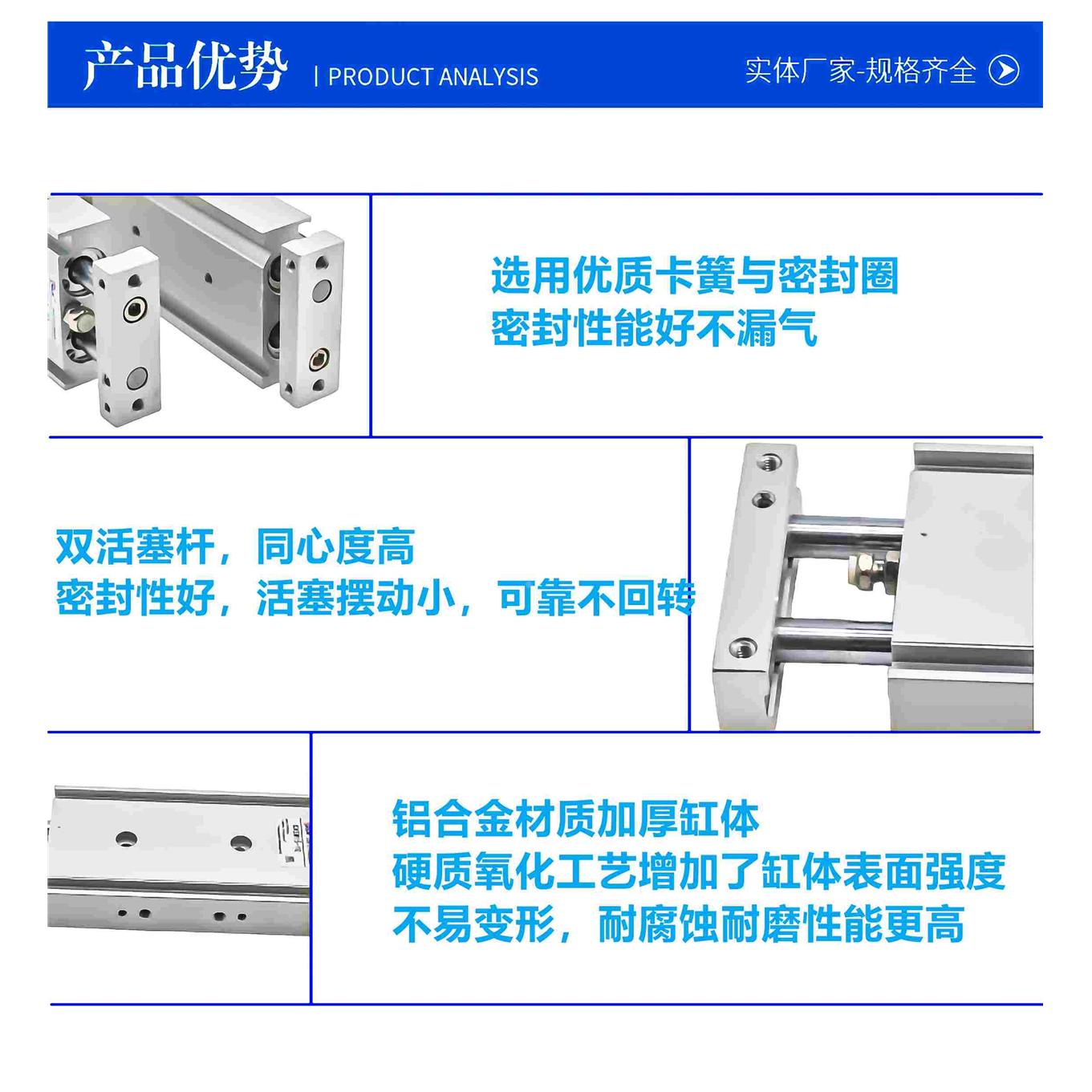 产品优势 | PRODUCT ANALYSIS

实体厂家-规格齐全

选用优质卡簧与密封圈
密封性能好不漏气

双活塞杆，同心度高
密封性好，活塞摆动小，可靠不回转

铝合金材质加厚缸体
硬质氧化工艺增加了缸体表面强度
不易变形，耐腐蚀耐磨性能更高