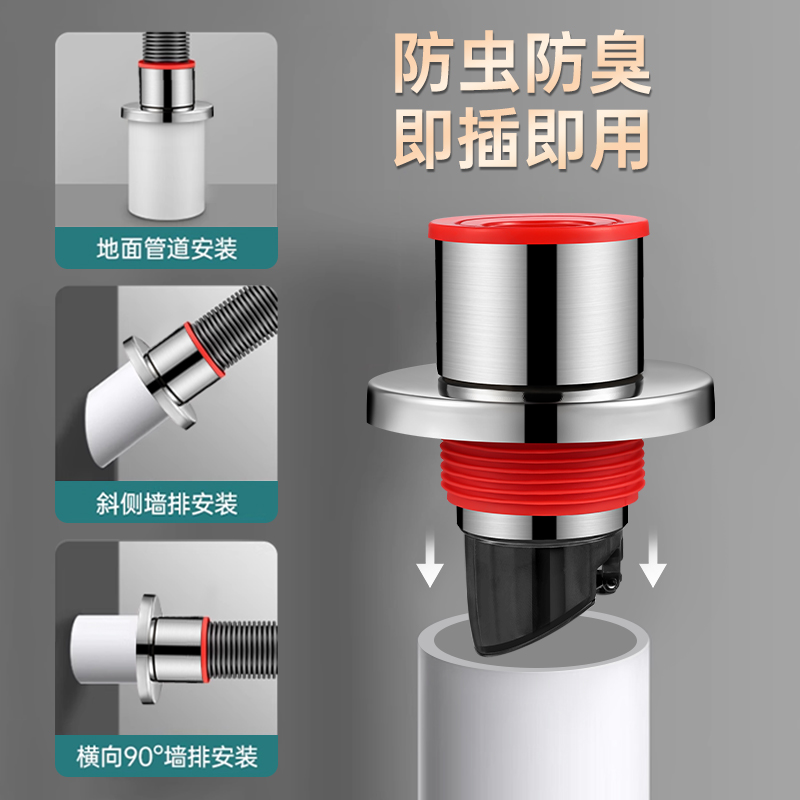 防虫防臭
即插即用

地面管道安装

斜侧墙排安装

横向90°墙排安装