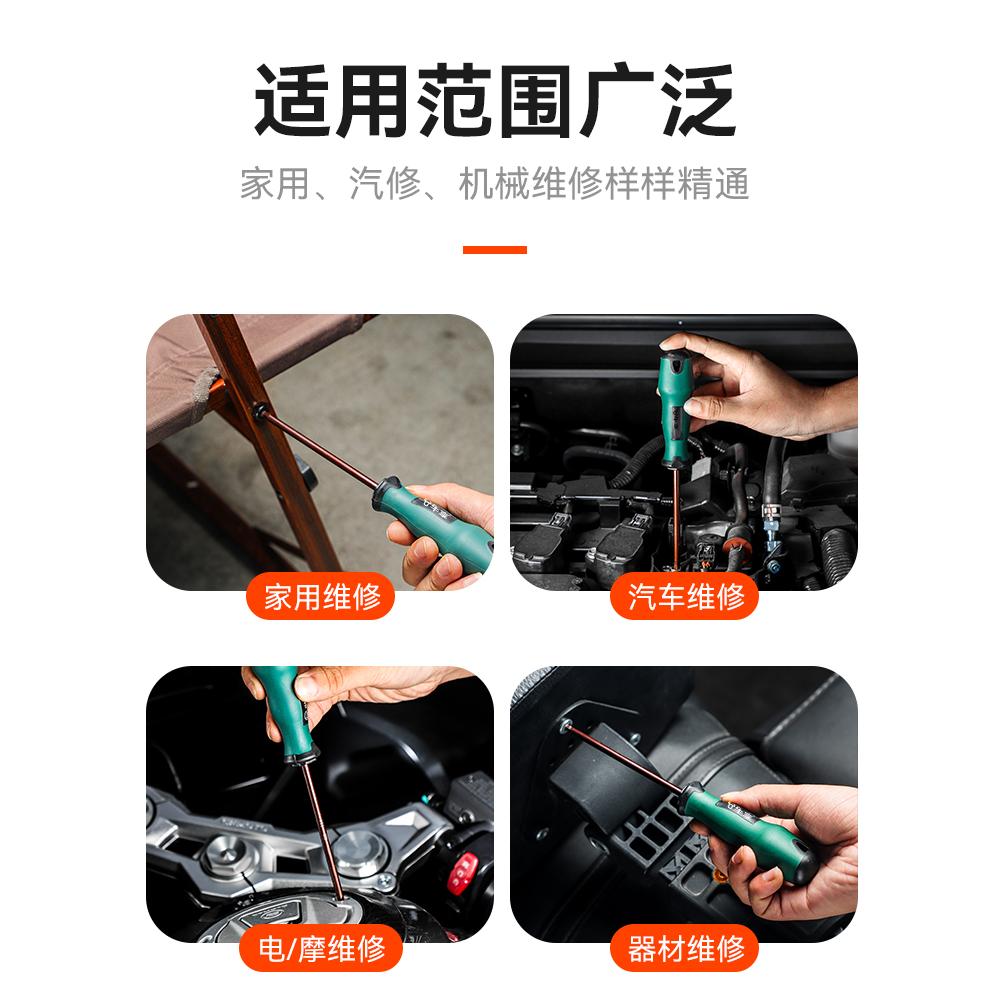 适用范围广泛

家用、汽修、机械维修样样精通

家用维修

汽车维修

电/摩维修

器材维修