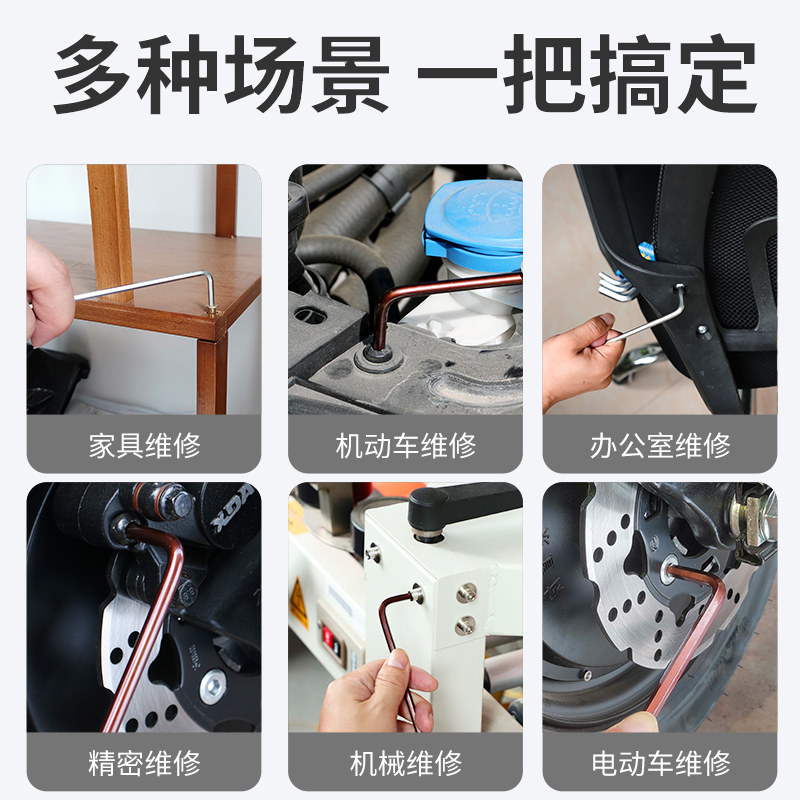 多种场景 一把搞定

家具维修

机动车维修

办公室维修

精密维修

机械维修

电动车维修